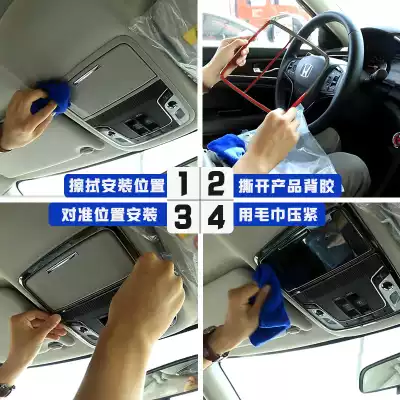 擦拭安装位置 1
2 撕开产品背胶
对准位置安装 3
4 用毛巾压紧