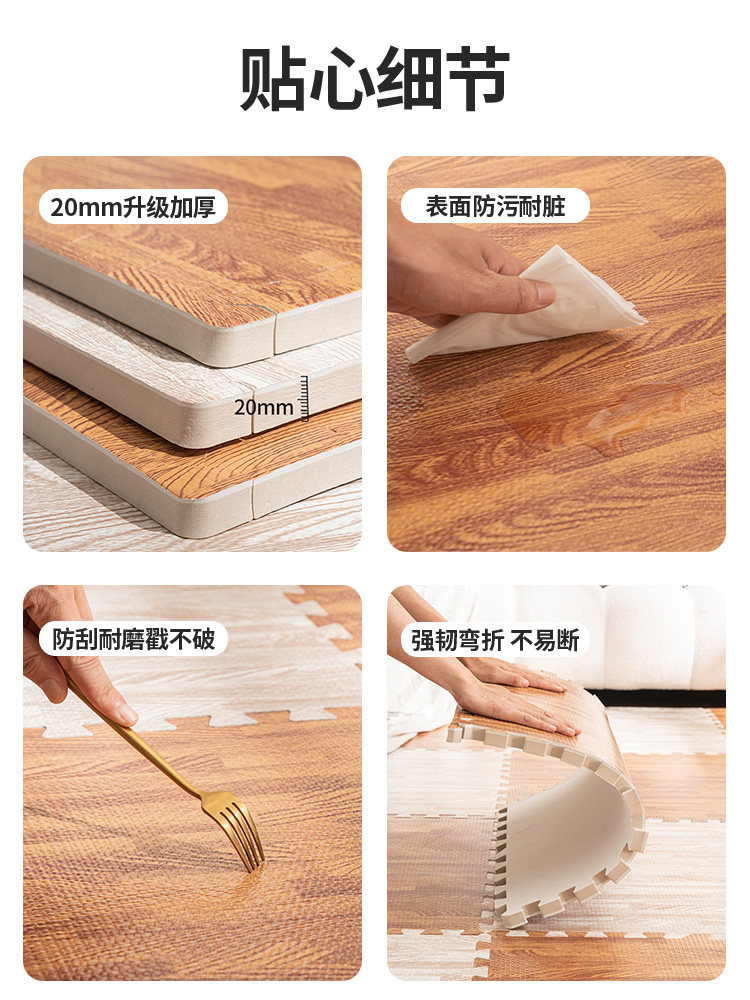 贴心细节

20mm升级加厚

20mm

表面防污耐脏

防刮耐磨戳不破

强韧弯折 不易断