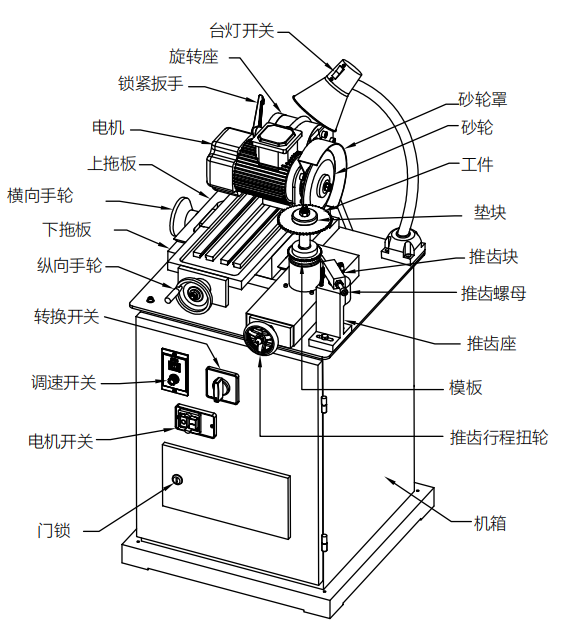 台灯开关
旋转座
锁紧扳手
电机
上拖板
横向手轮
下拖板
纵向手轮
转换开关
调速开关
电机开关
门锁
砂轮罩
砂轮
工件
垫块
推齿块
推齿螺母
推齿座
模板
推齿行程扭轮
机箱