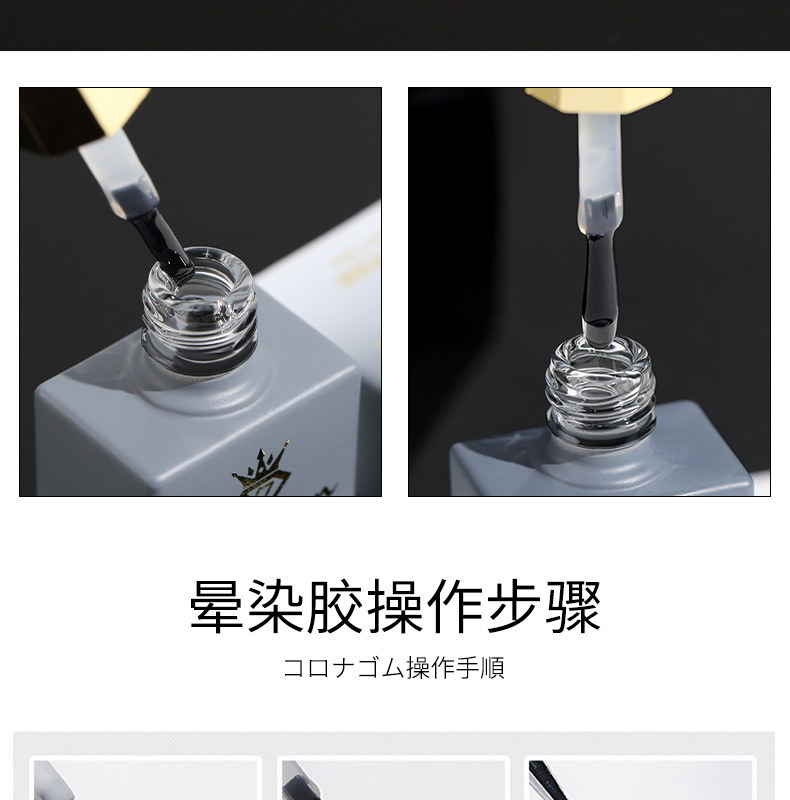 晕染胶操作步骤

コロナゴム操作手順