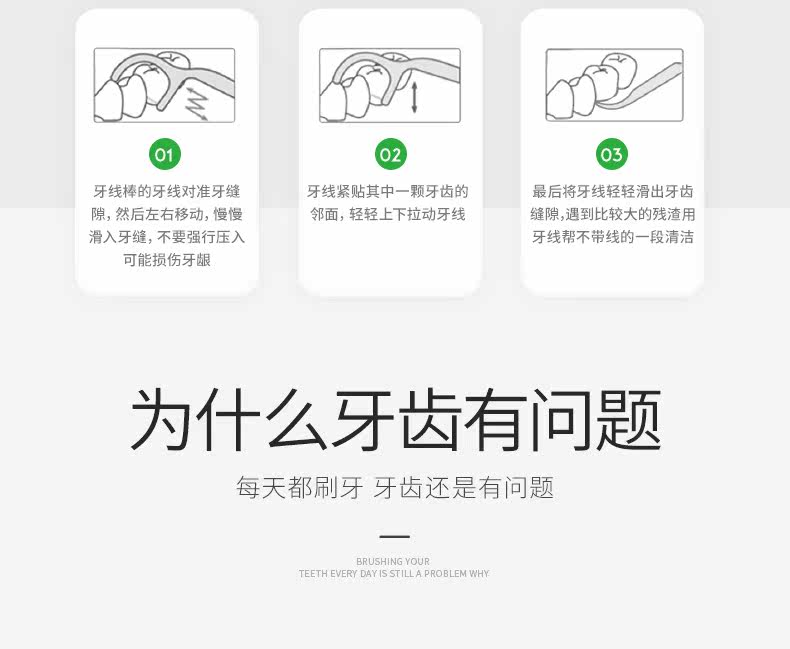 01

牙线棒的牙线对准牙缝隙，然后左右移动，慢慢滑入牙缝，不要强行压入可能损伤牙龈

02

牙线紧贴其中一颗牙齿的邻面，轻轻上下拉动牙线

03

最后将牙线轻轻滑出牙齿缝隙,遇到比较大的残渣用牙线帮不带线的一段清洁

为什么牙齿有问题

每天都刷牙 牙齿还是有问题

BRUSHING YOUR
TEETH EVERY DAY IS STILL A PROBLEM WHY