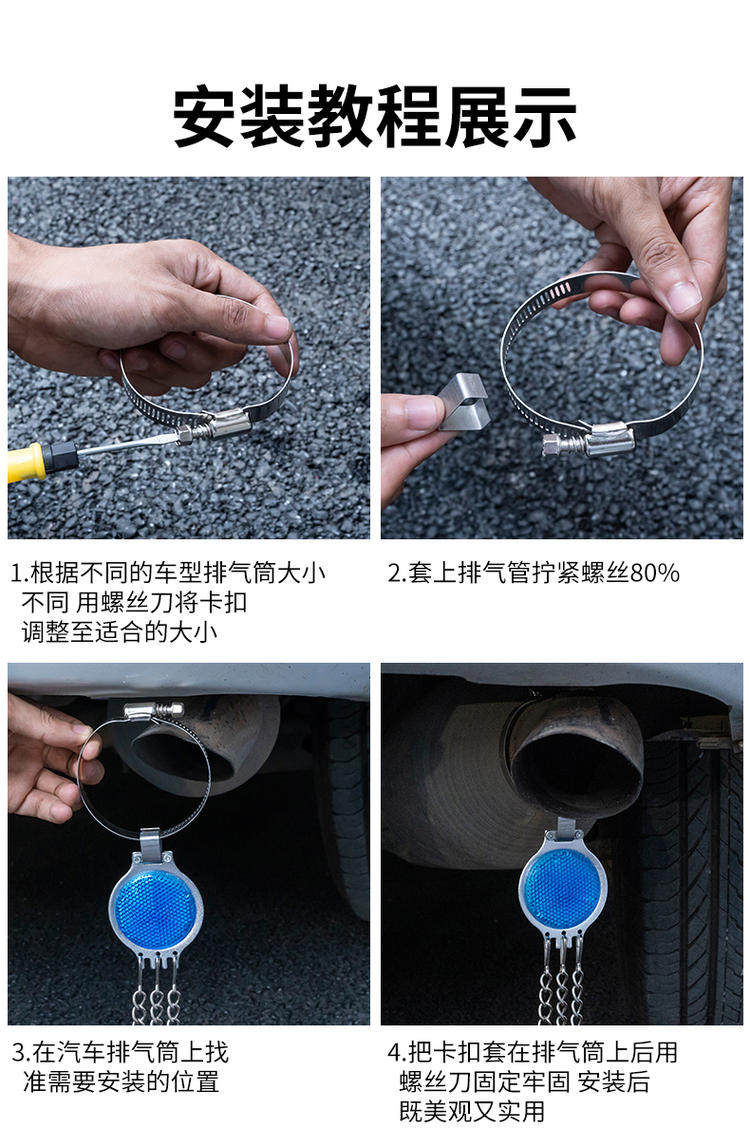 安装教程展示

1.根据不同的车型排气筒大小不同 用螺丝刀将卡扣调整至适合的大小

2.套上排气管拧紧螺丝80%

3.在汽车排气筒上找准需要安装的位置

4.把卡扣套在排气筒上后用螺丝刀固定牢固 安装后既美观又实用