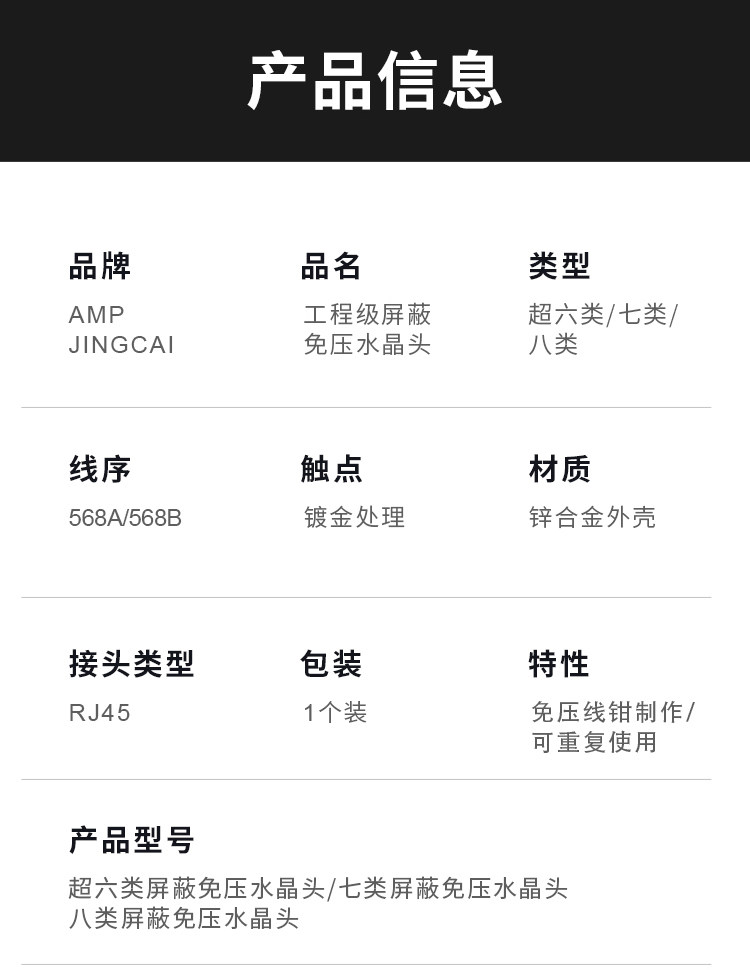 产品信息

品牌
AMP
JINGCAI

品名
工程级屏蔽
免压水晶头

类型
超六类/七类/
八类

线序
568A/568B

触点
镀金处理

材质
锌合金外壳

接头类型
RJ45

包装
1个装

特性
免压线钳制作/
可重复使用

产品型号
超六类屏蔽免压水晶头/七类屏蔽免压水晶头
八类屏蔽免压水晶头