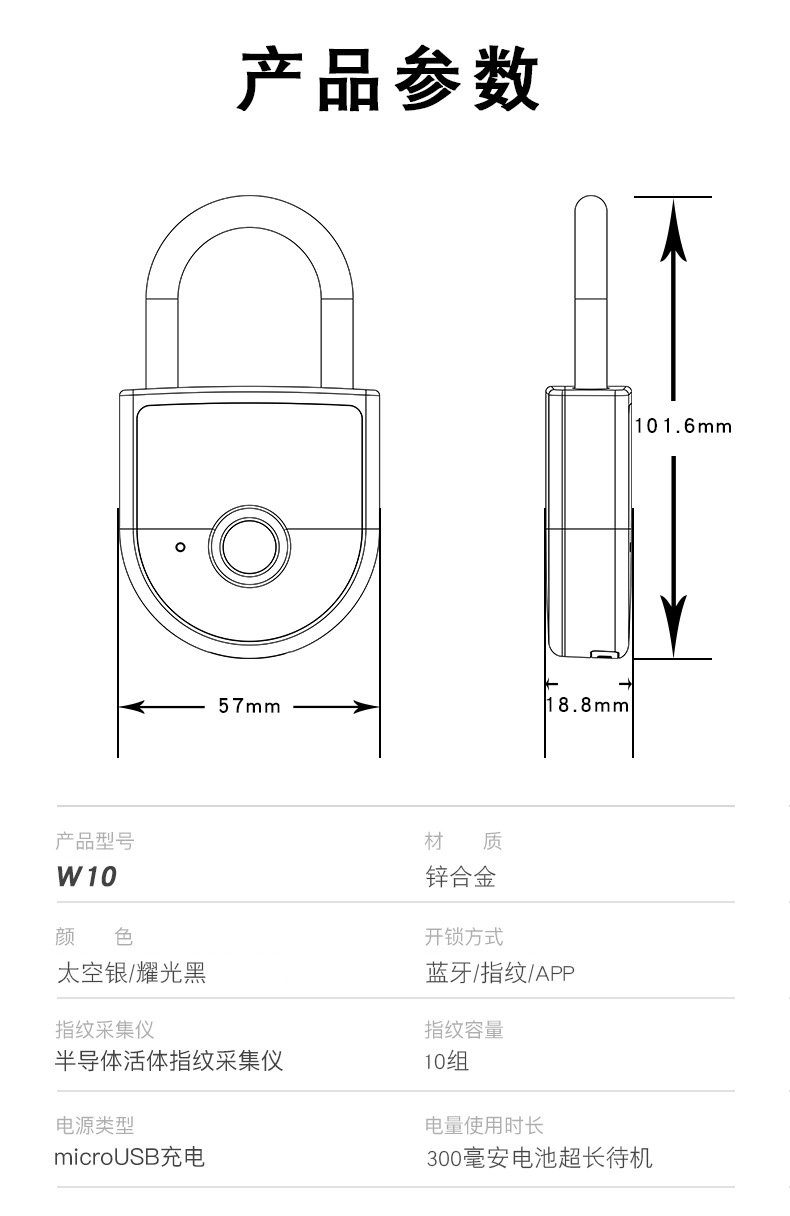 产品参数

101.6mm

57mm

18.8mm

产品型号
W10

材　质
锌合金

颜　色
太空银/耀光黑

开锁方式
蓝牙/指纹/APP

指纹采集仪
半导体活体指纹采集仪

指纹容量
10组

电源类型
microUSB充电

电量使用时长
300毫安电池超长待机