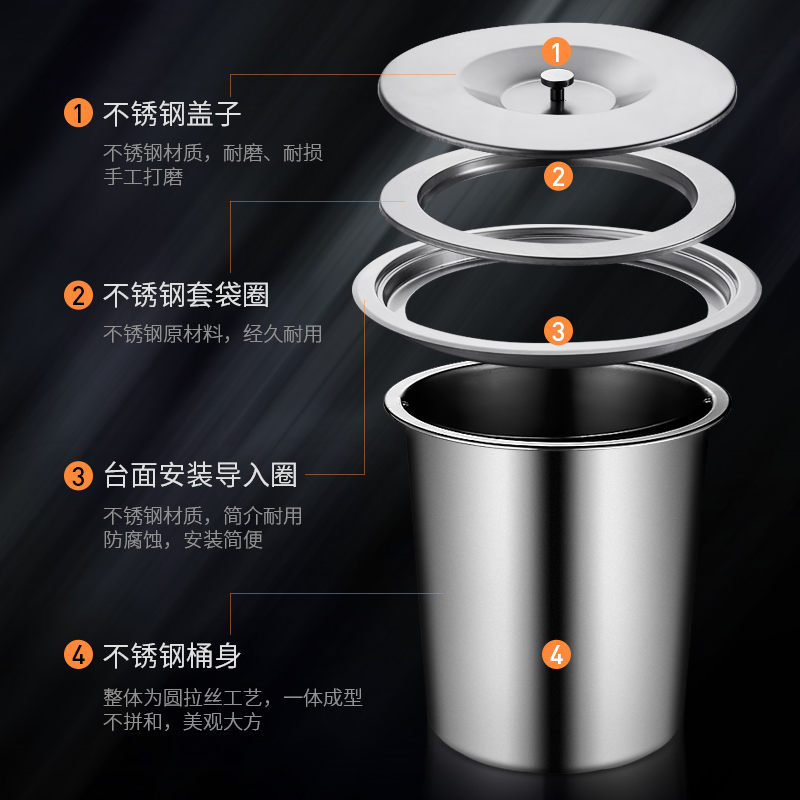 1 不锈钢盖子

不锈钢材质，耐磨、耐损
手工打磨

2 不锈钢套袋圈

不锈钢原材料，经久耐用

3 台面安装导入圈

不锈钢材质，简介耐用
防腐蚀，安装简便

4 不锈钢桶身

整体为圆拉丝工艺，一体成型
不拼和，美观大方

1

2

3

4