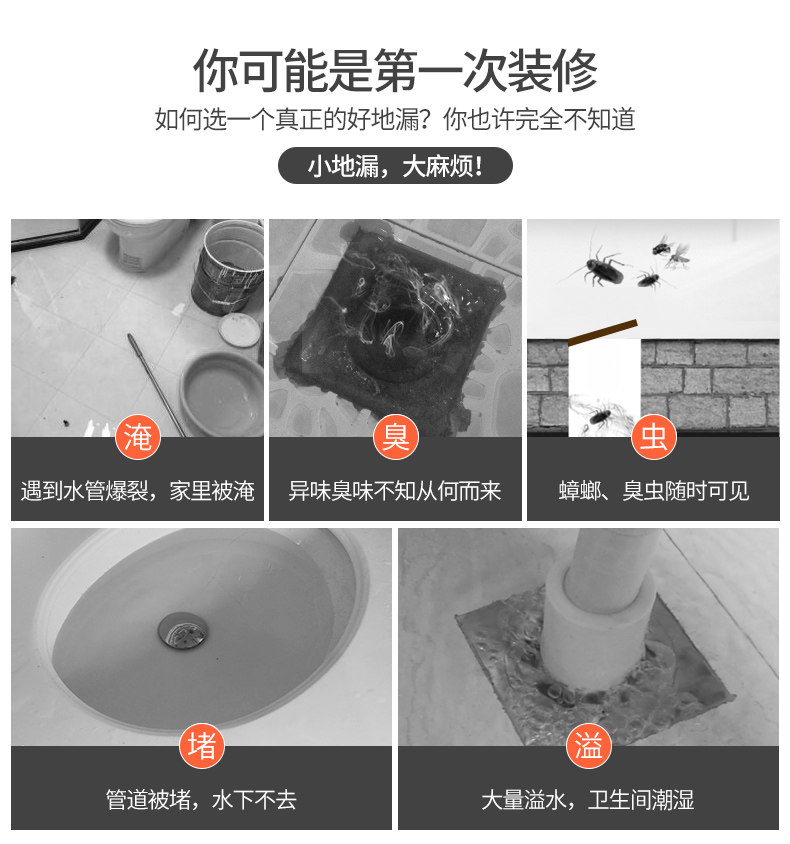 你可能是第一次装修

如何选一个真正的好地漏？你也许完全不知道

小地漏，大麻烦！

淹

遇到水管爆裂，家里被淹

臭

异味臭味不知从何而来

虫

蟑螂、臭虫随时可见

堵

管道被堵，水下不去

溢

大量溢水，卫生间潮湿