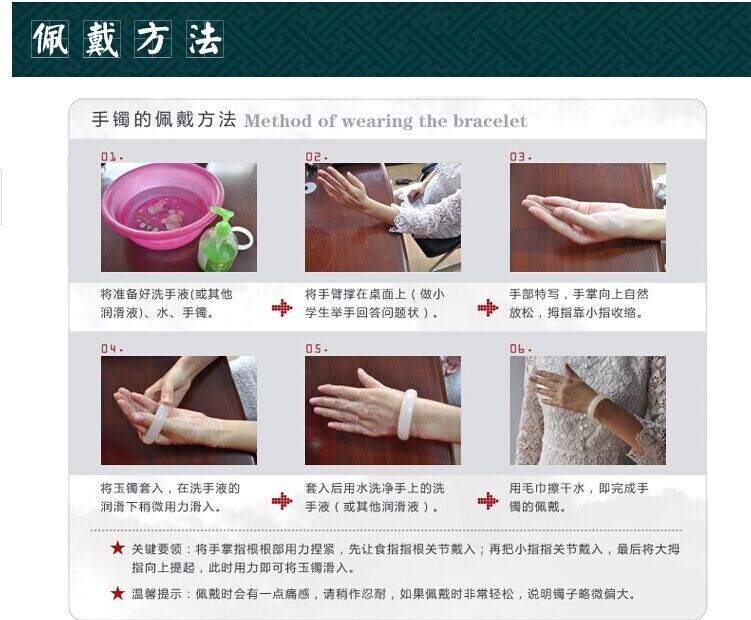 佩戴方法

手镯的佩戴方法 Method of wearing the bracelet

01.

将准备好洗手液(或其他润滑液)、水、手镯。

02.

将手臂撑在桌面上（做小学生举手回答问题状）。

03.

手部特写，手掌向上自然放松，拇指靠小指收缩。

04.

将玉镯套入，在洗手液的润滑下稍微用力滑入。

05.

套入后用水洗净手上的洗手液（或其他润滑液）。

06.

用毛巾擦干水，即完成手镯的佩戴。

★ 关键要领：将手掌指根根部用力捏紧，先让食指指根关节戴入；再把小指指关节戴入，最后将大拇指向上提起，此时用力即可将玉镯滑入。

★ 温馨提示：佩戴时会有一点痛感，请稍作忍耐，如果佩戴时非常轻松，说明镯子略微偏大。