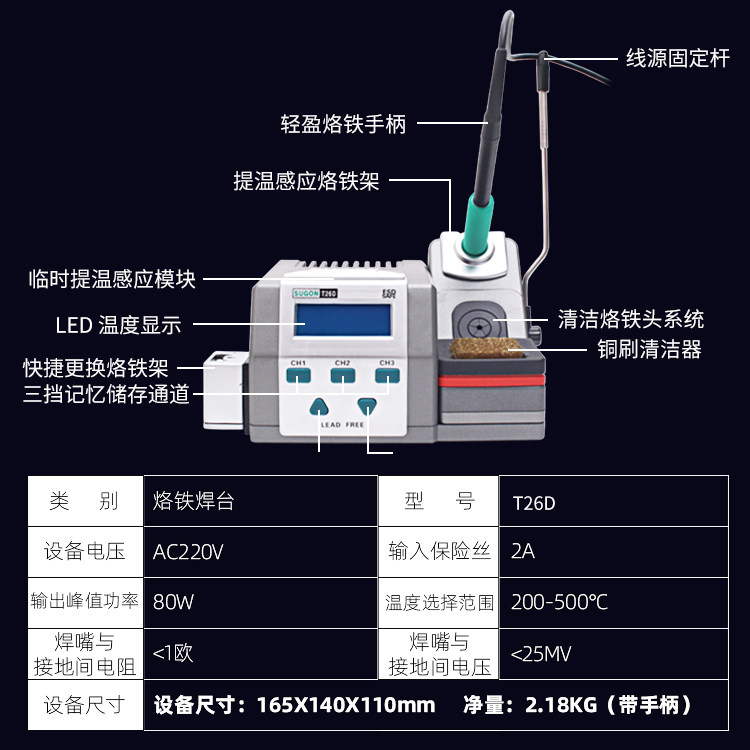 线源固定杆
轻盈烙铁手柄
提温感应烙铁架
临时提温感应模块
LED 温度显示
快捷更换烙铁架
三挡记忆储存通道
清洁烙铁头系统
铜刷清洁器

SUGON T26D
ESD SAFE
CH1 CH2 CH3
LEAD FREE

| 类 别 | 烙铁焊台 | 型 号 | T26D |
|---|---|---|---|
| 设备电压 | AC220V | 输入保险丝 | 2A |
| 输出峰值功率 | 80W | 温度选择范围 | 200-500℃ |
| 焊嘴与接地间电阻 | <1欧 | 焊嘴与接地间电压 | <25MV |
| 设备尺寸 | 设备尺寸：165X140X110mm 净量：2.18KG（带手柄） | | |