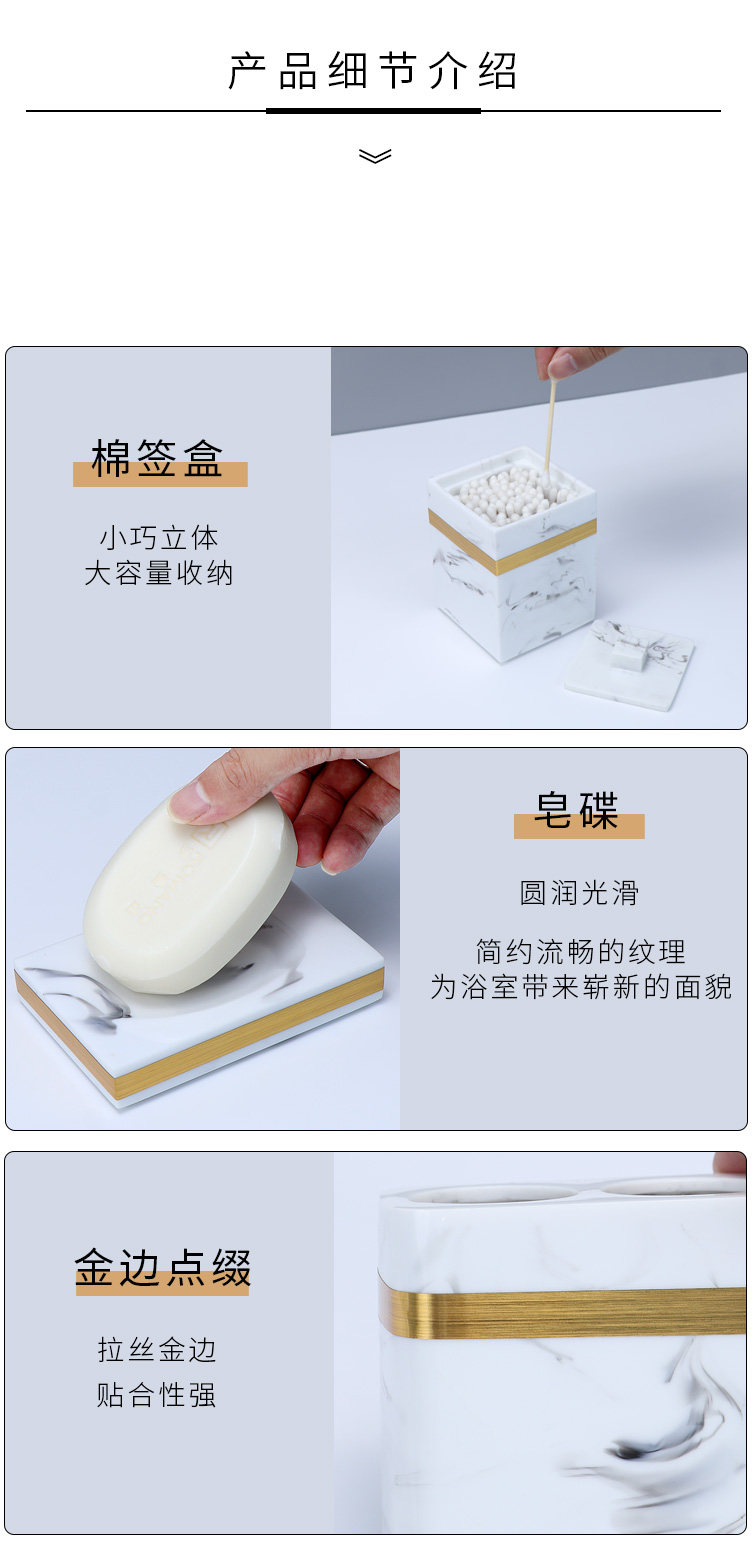 产品细节介绍

棉签盒

小巧立体
大容量收纳

皂碟

圆润光滑

简约流畅的纹理
为浴室带来崭新的面貌

金边点缀

拉丝金边
贴合性强