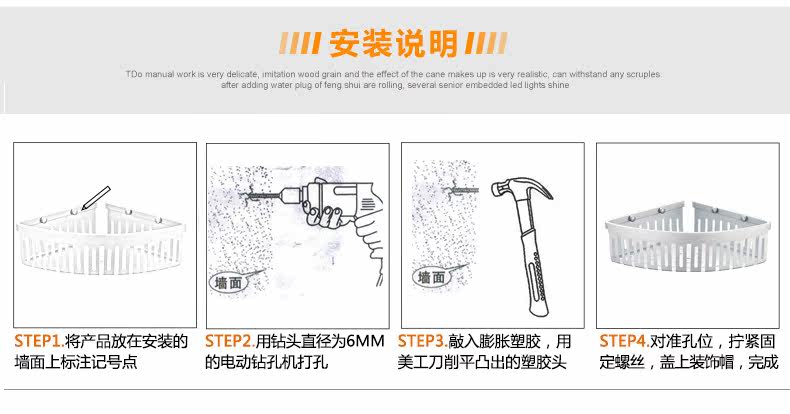 安装说明

TDo manual work is very delicate, imitation wood grain and the effect of the cane makes up is very realistic, can withstand any scruples. after adding water plug of feng shui are rolling, several senior embedded led lights shine

墙面

墙面

STEP1.将产品放在安装的墙面上标注记号点

STEP2.用钻头直径为6MM的电动钻孔机打孔

STEP3.敲入膨胀塑胶，用美工刀削平凸出的塑胶头

STEP4.对准孔位，拧紧固定螺丝，盖上装饰帽，完成