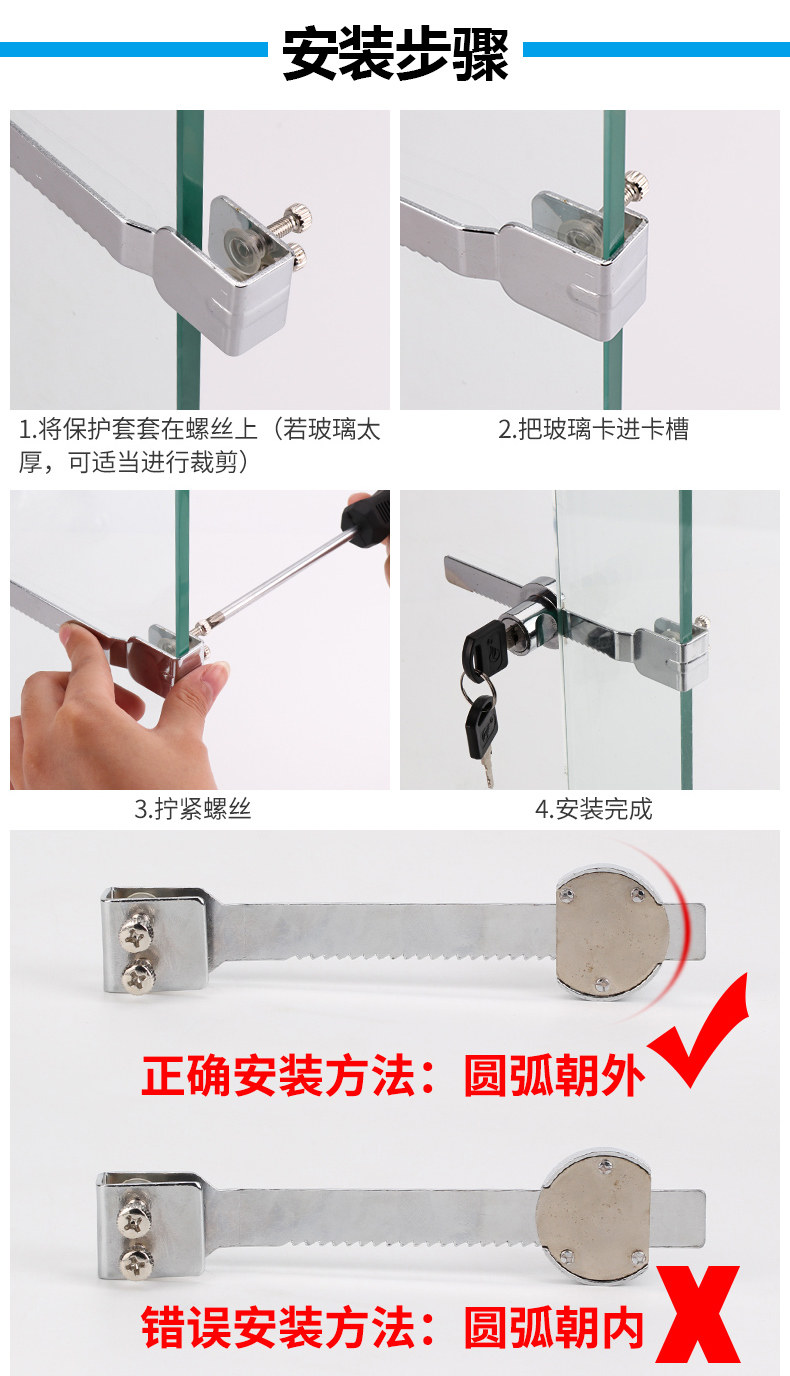 安装步骤

1.将保护套套在螺丝上（若玻璃太厚，可适当进行裁剪）

2.把玻璃卡进卡槽

3.拧紧螺丝

4.安装完成

正确安装方法：圆弧朝外

错误安装方法：圆弧朝内