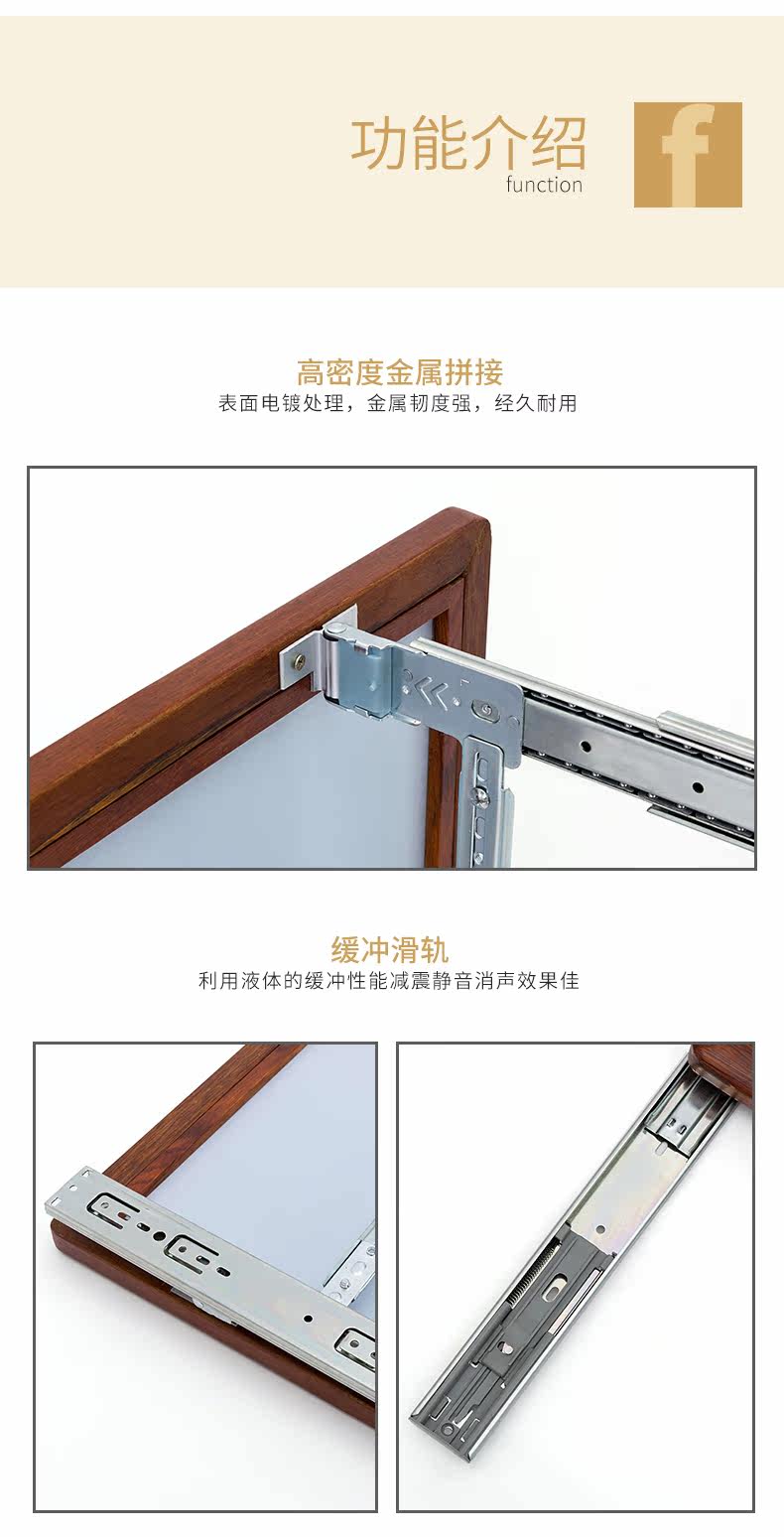 功能介绍
function

f

高密度金属拼接
表面电镀处理，金属韧度强，经久耐用

缓冲滑轨
利用液体的缓冲性能减震静音消声效果佳