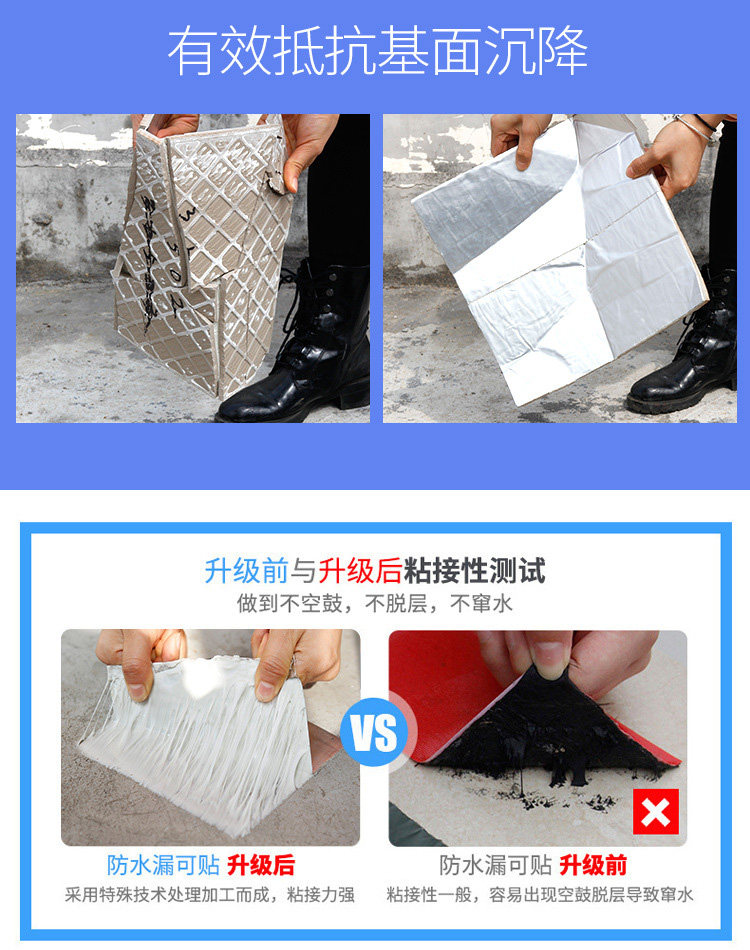 有效抵抗基面沉降

升级前与升级后粘接性测试
做到不空鼓，不脱层，不窜水

VS

防水漏可贴 升级后
采用特殊技术处理加工而成，粘接力强

防水漏可贴 升级前
粘接性一般，容易出现空鼓脱层导致窜水