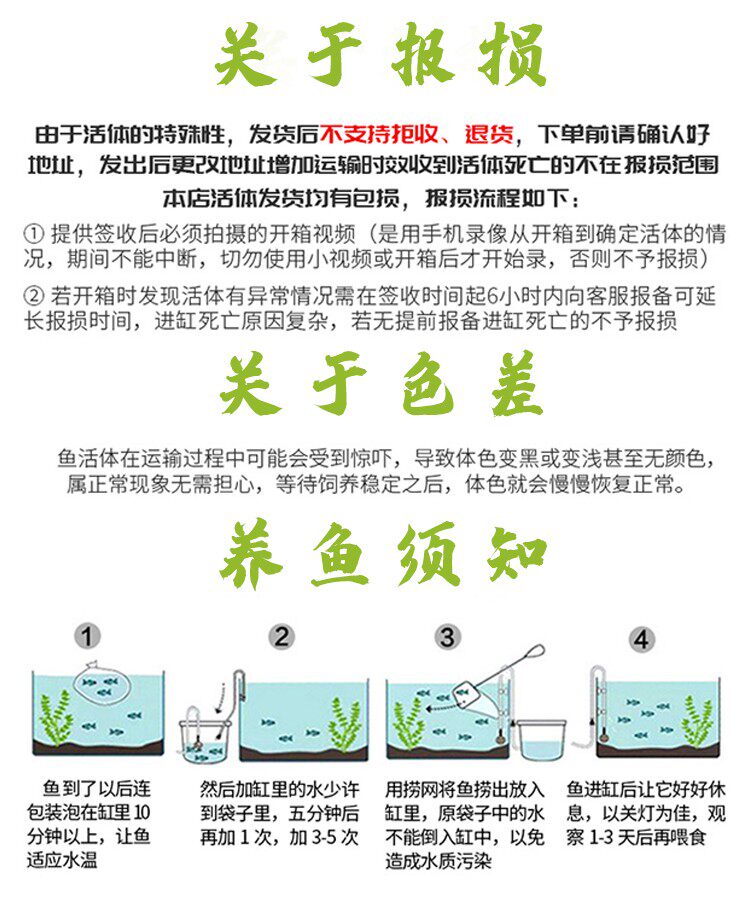 关于报损

由于活体的特殊性，发货后不支持拒收、退货，下单前请确认好地址，发出后更改地址增加运输时效收到活体死亡的不在报损范围

本店活体发货均有包损，报损流程如下：

① 提供签收后必须拍摄的开箱视频（是用手机录像从开箱到确定活体的情况，期间不能中断，切勿使用小视频或开箱后才开始录，否则不予报损）

② 若开箱时发现活体有异常情况需在签收时间起6小时内向客服报备可延长报损时间，进缸死亡原因复杂，若无提前报备进缸死亡的不予报损

关于色差

鱼活体在运输过程中可能会受到惊吓，导致体色变黑或变浅甚至无颜色，属正常现象无需担心，等待饲养稳定之后，体色就会慢慢恢复正常。

养鱼须知

1

鱼到了以后连包装泡在缸里 10 分钟以上，让鱼适应水温

2

然后加缸里的水少许到袋子里，五分钟后再加 1 次，加 3-5 次

3

用捞网将鱼捞出放入缸里，原袋子中的水不能倒入缸中，以免造成水质污染

4

鱼进缸后让它好好休息，以关灯为佳，观察 1-3 天后再喂食