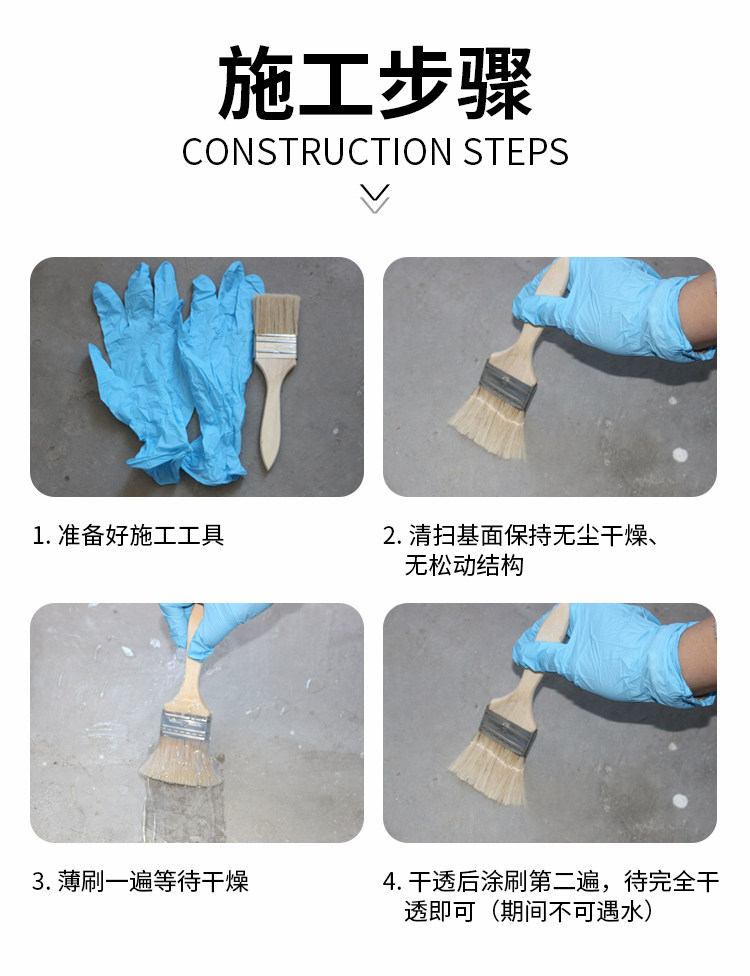 施工步骤

CONSTRUCTION STEPS

1. 准备好施工工具

2. 清扫基面保持无尘干燥、无松动结构

3. 薄刷一遍等待干燥

4. 干透后涂刷第二遍，待完全干透即可（期间不可遇水）