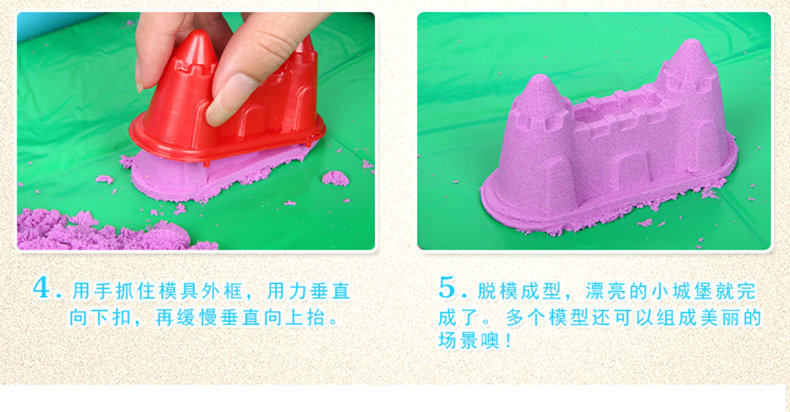 4. 用手抓住模具外框，用力垂直向下扣，再缓慢垂直向上抬。

5. 脱模成型，漂亮的小城堡就完成了。多个模型还可以组成美丽的场景噢！