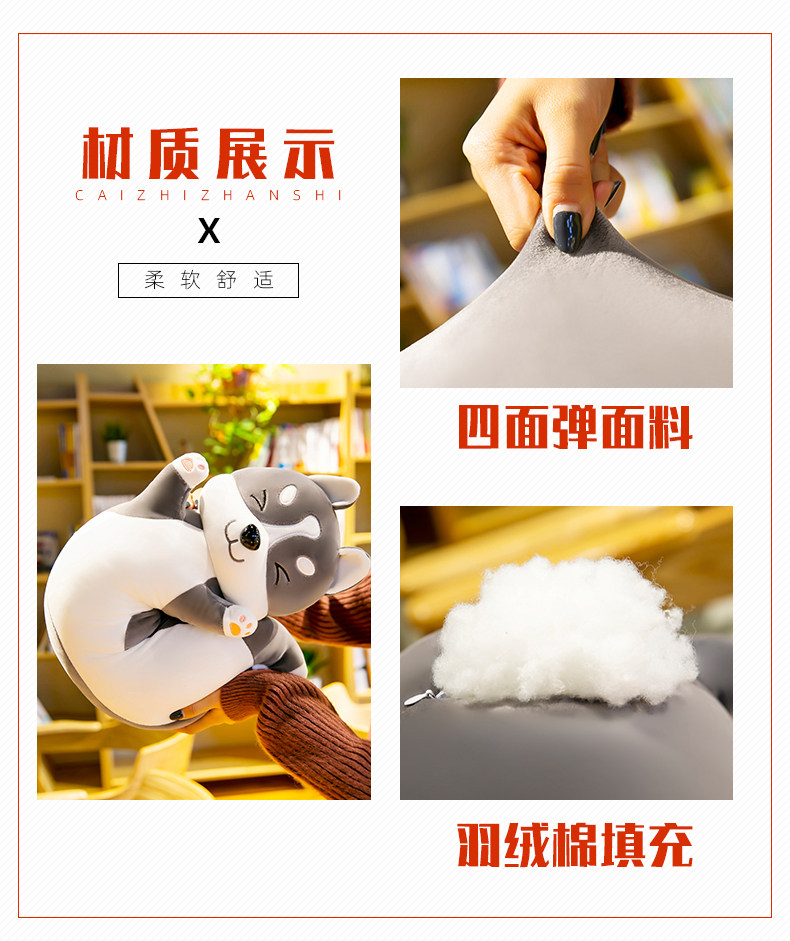 材质展示
CAIZHIZHANSHI
X
柔软舒适

四面弹面料

羽绒棉填充