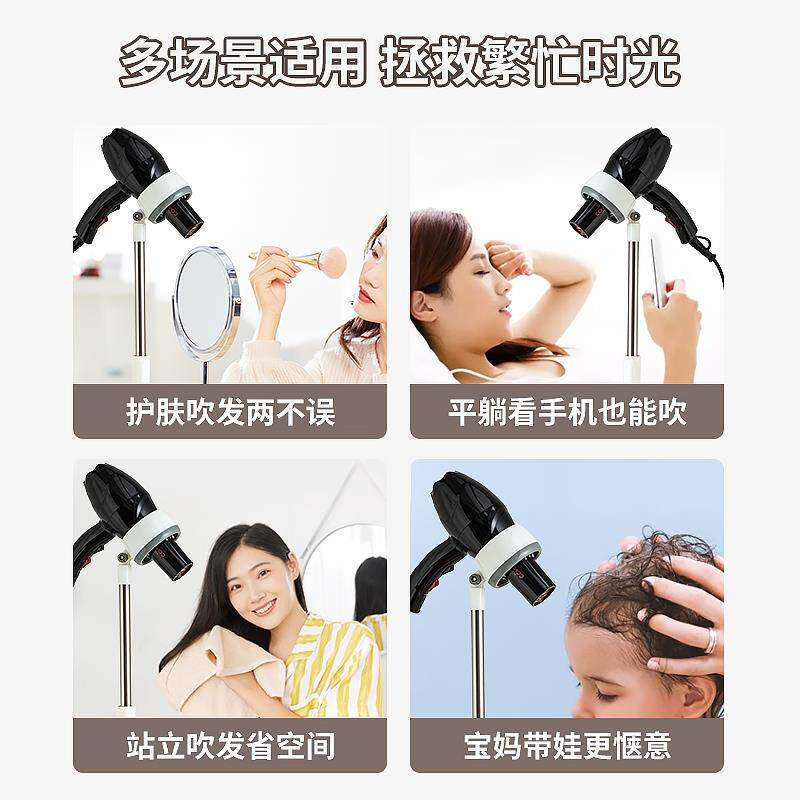 多场景适用 拯救繁忙时光

护肤吹发两不误

平躺看手机也能吹

站立吹发省空间

宝妈带娃更惬意