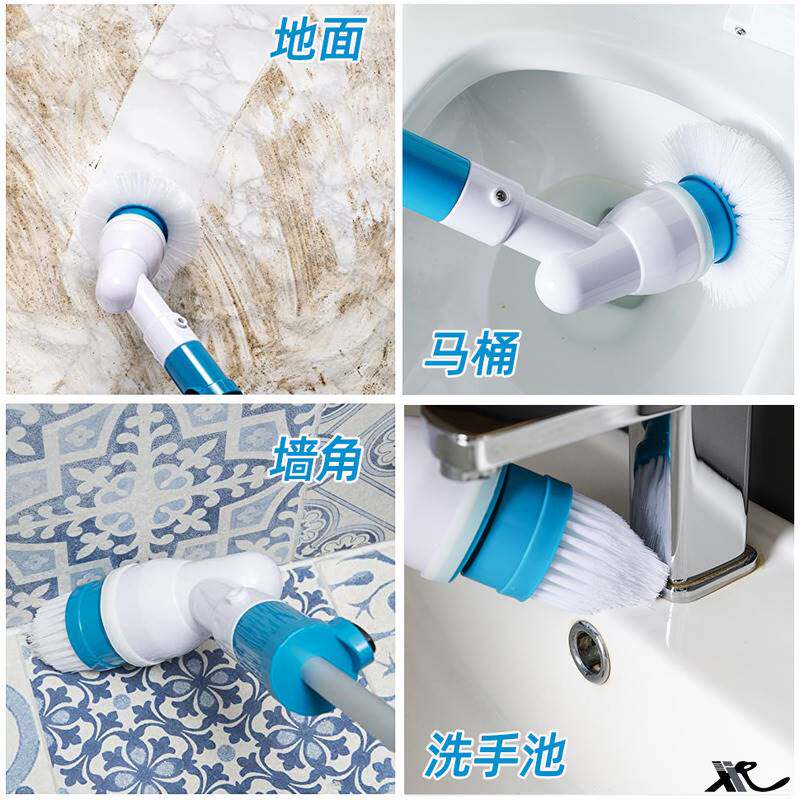 地面

马桶

墙角

洗手池