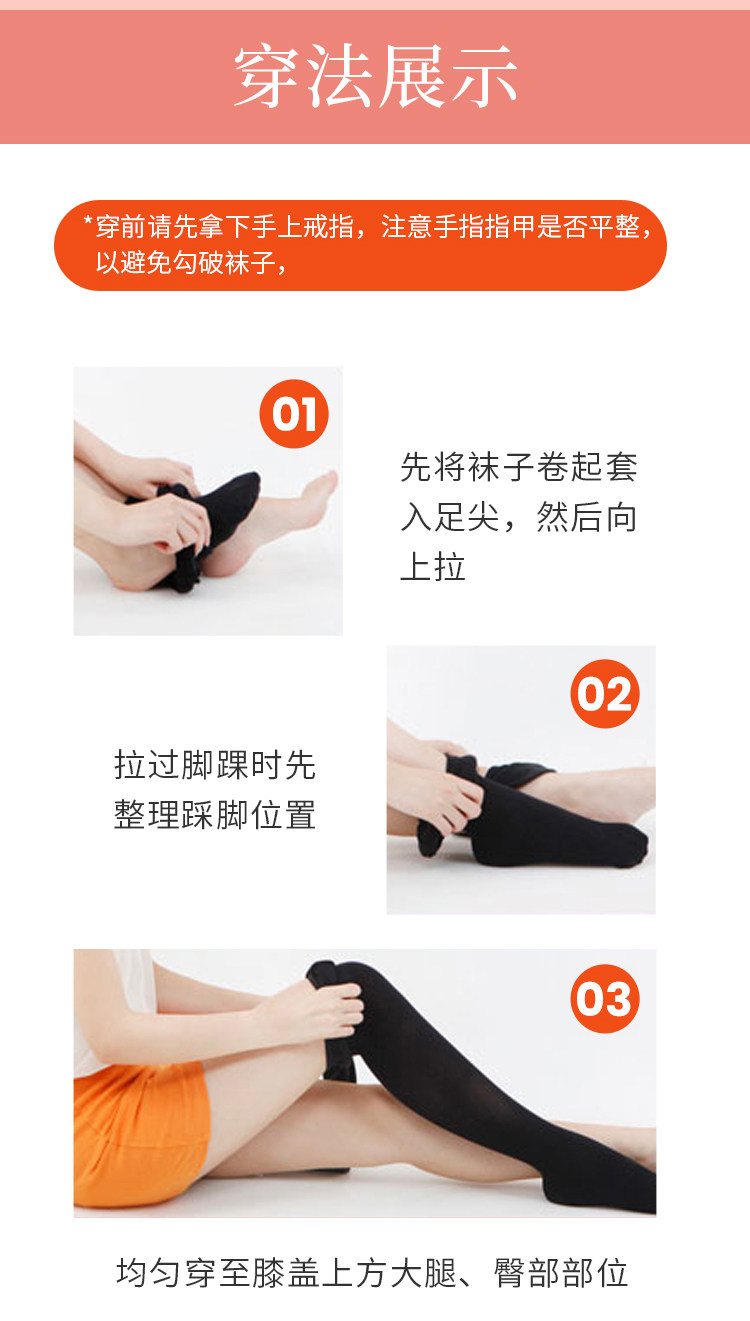 穿法展示

*穿前请先拿下手上戒指，注意手指指甲是否平整，以避免勾破袜子，

01

先将袜子卷起套入足尖，然后向上拉

02

拉过脚踝时先整理踩脚位置

03

均匀穿至膝盖上方大腿、臀部部位