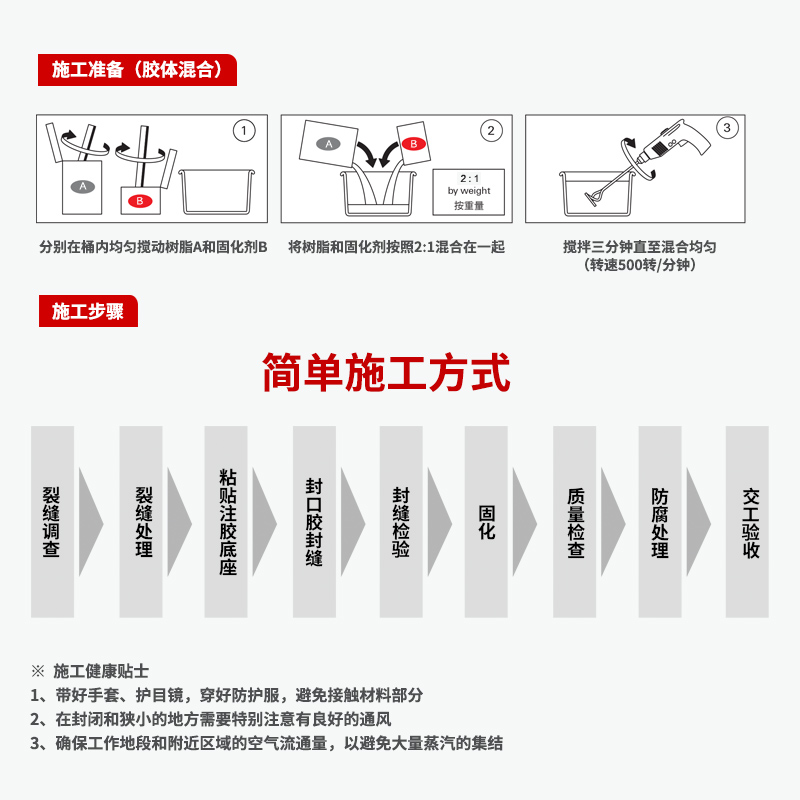 施工准备（胶体混合）

1

A

B

分别在桶内均匀搅动树脂A和固化剂B

2

A

B

2 : 1
by weight
按重量

将树脂和固化剂按照2:1混合在一起

3

搅拌三分钟直至混合均匀
（转速500转/分钟）

施工步骤

简单施工方式

裂缝调查

裂缝处理

粘贴注胶底座

封口胶封缝

封缝检验

固化

质量检查

防腐处理

交工验收

※ 施工健康贴士
1、带好手套、护目镜，穿好防护服，避免接触材料部分
2、在封闭和狭小的地方需要特别注意有良好的通风
3、确保工作地段和附近区域的空气流通量，以避免大量蒸汽的集结