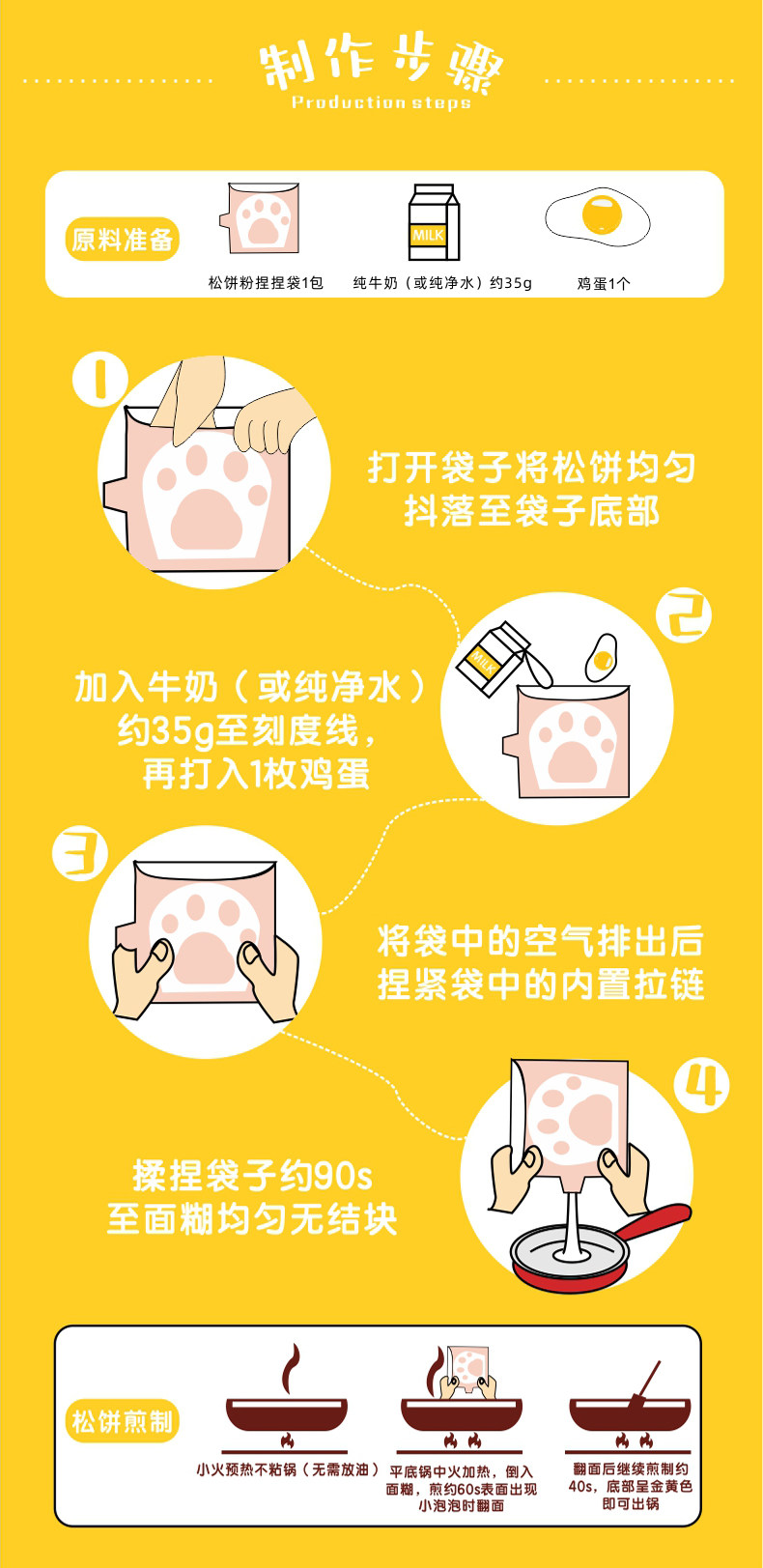 制作步骤
Production steps

原料准备
MILK
松饼粉捏捏袋1包
纯牛奶（或纯净水）约35g
鸡蛋1个

1
打开袋子将松饼均匀抖落至袋子底部

2
MILK
加入牛奶（或纯净水）约35g至刻度线，再打入1枚鸡蛋

3
将袋中的空气排出后捏紧袋中的内置拉链

4
揉捏袋子约90s至面糊均匀无结块

松饼煎制
小火预热不粘锅（无需放油）
平底锅中火加热，倒入面糊，煎约60s表面出现小泡泡时翻面
翻面后继续煎制约40s，底部呈金黄色即可出锅