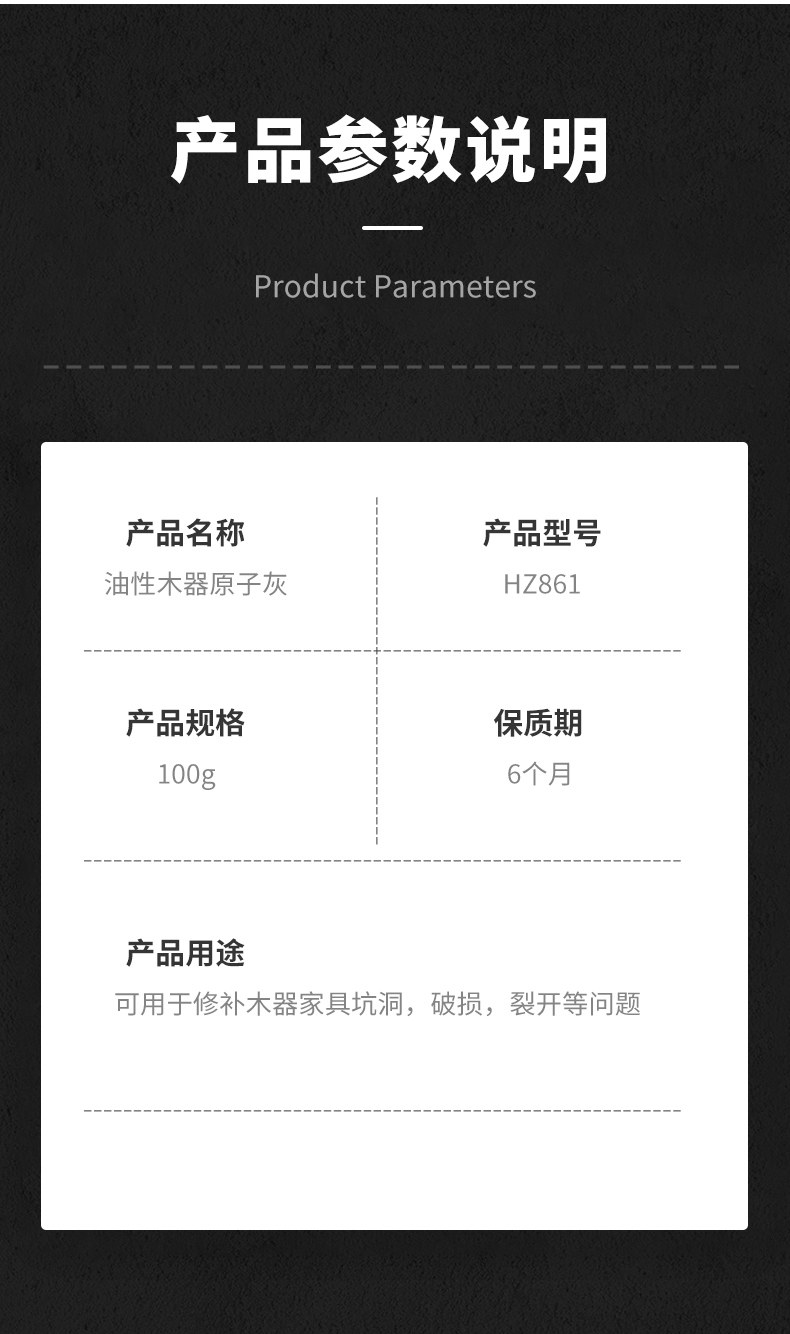 产品参数说明

Product Parameters

产品名称
油性木器原子灰

产品型号
HZ861

产品规格
100g

保质期
6个月

产品用途
可用于修补木器家具坑洞，破损，裂开等问题