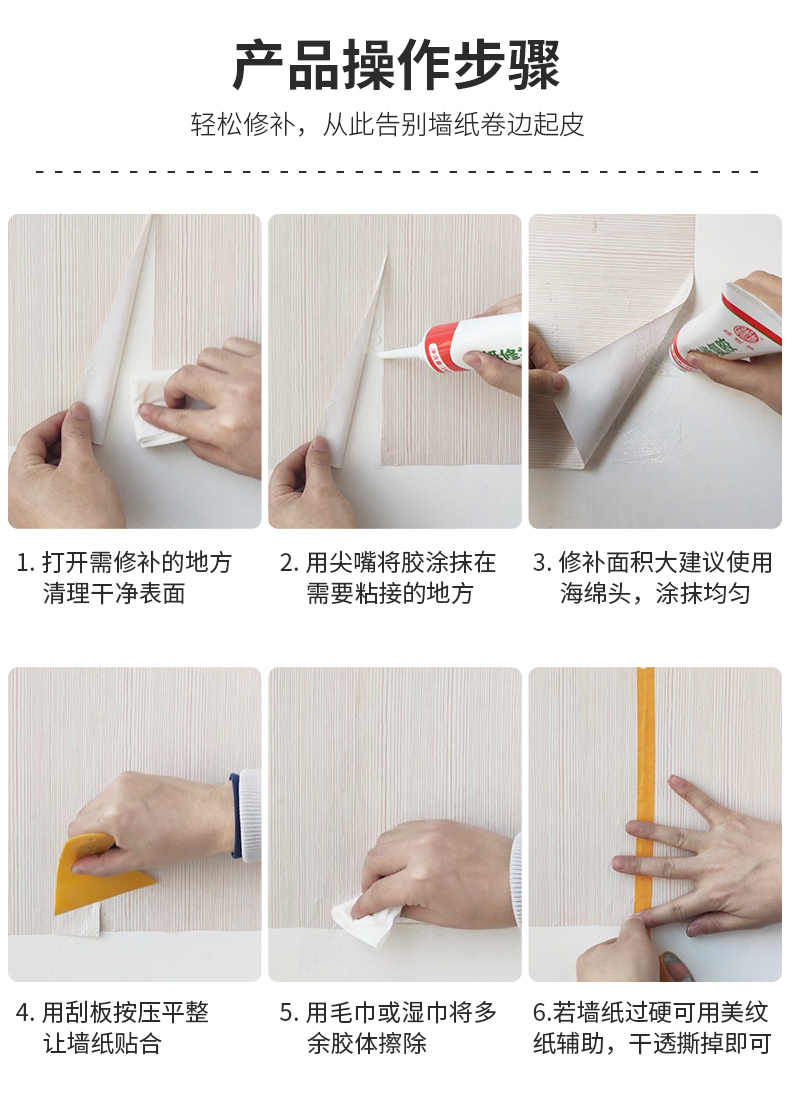 产品操作步骤

轻松修补，从此告别墙纸卷边起皮

1. 打开需修补的地方清理干净表面

2. 用尖嘴将胶涂抹在需要粘接的地方

3. 修补面积大建议使用海绵头，涂抹均匀

4. 用刮板按压平整让墙纸贴合

5. 用毛巾或湿巾将多余胶体擦除

6.若墙纸过硬可用美纹纸辅助，干透撕掉即可