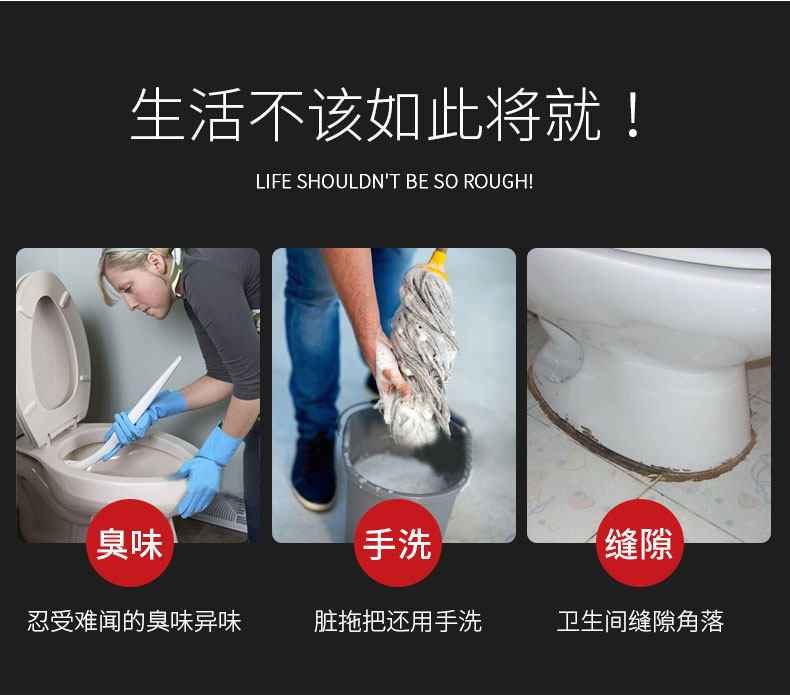 生活不该如此将就！

LIFE SHOULDN'T BE SO ROUGH!

臭味

忍受难闻的臭味异味

手洗

脏拖把还用手洗

缝隙

卫生间缝隙角落