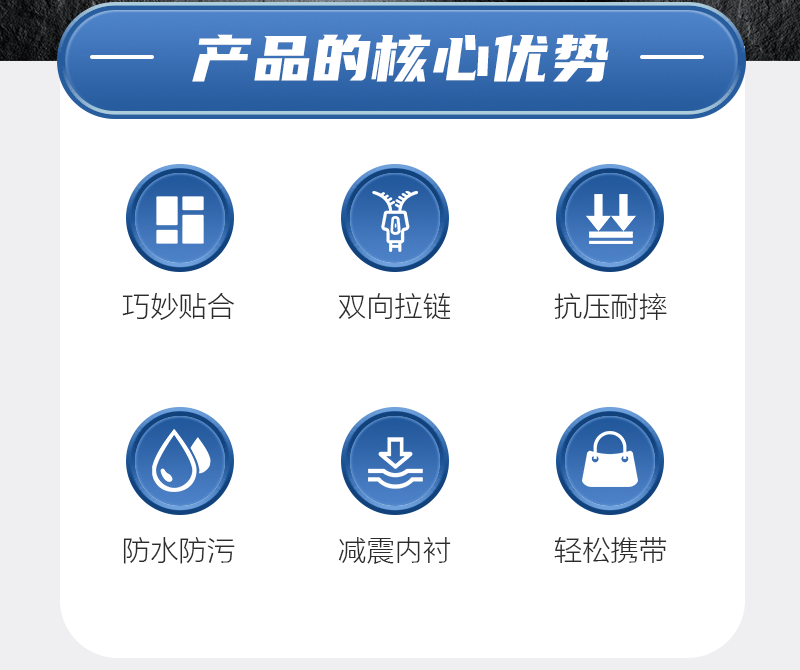 — 产品的核心优势 —

巧妙贴合

双向拉链

抗压耐摔

防水防污

减震内衬

轻松携带