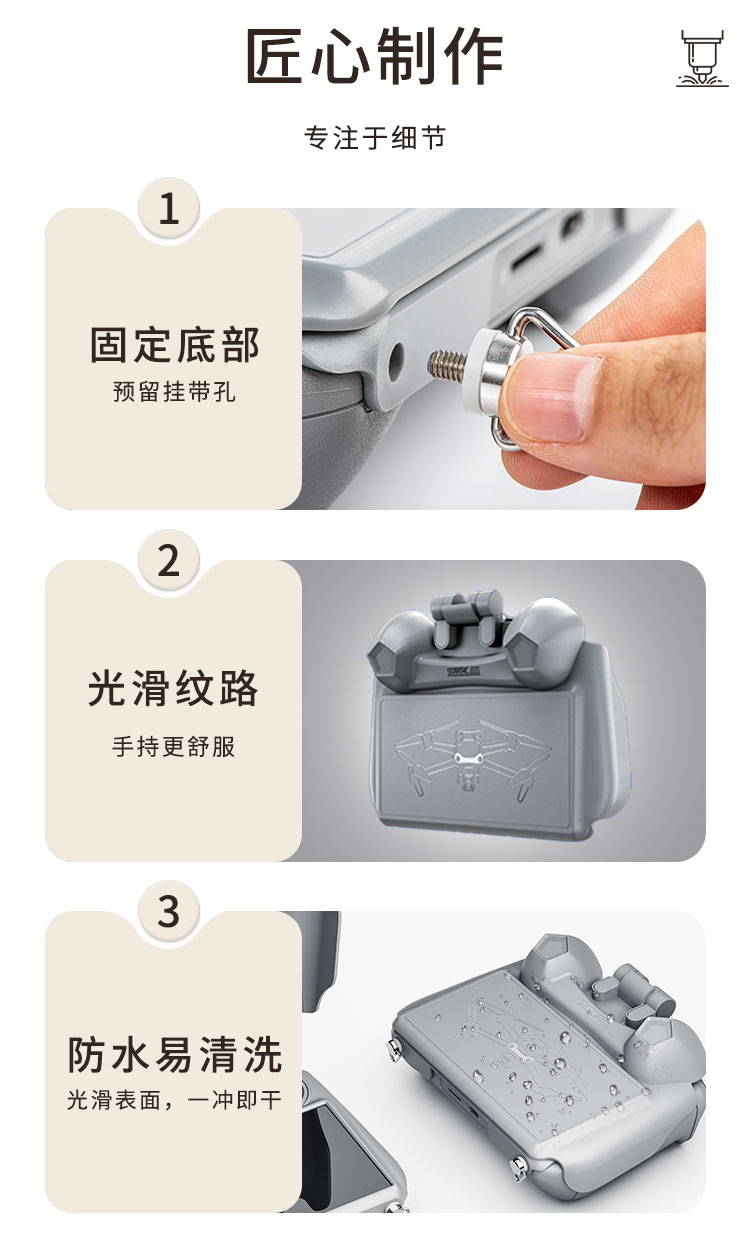 匠心制作

专注于细节

1

固定底部
预留挂带孔

2

光滑纹路
手持更舒服

3

防水易清洗
光滑表面，一冲即干