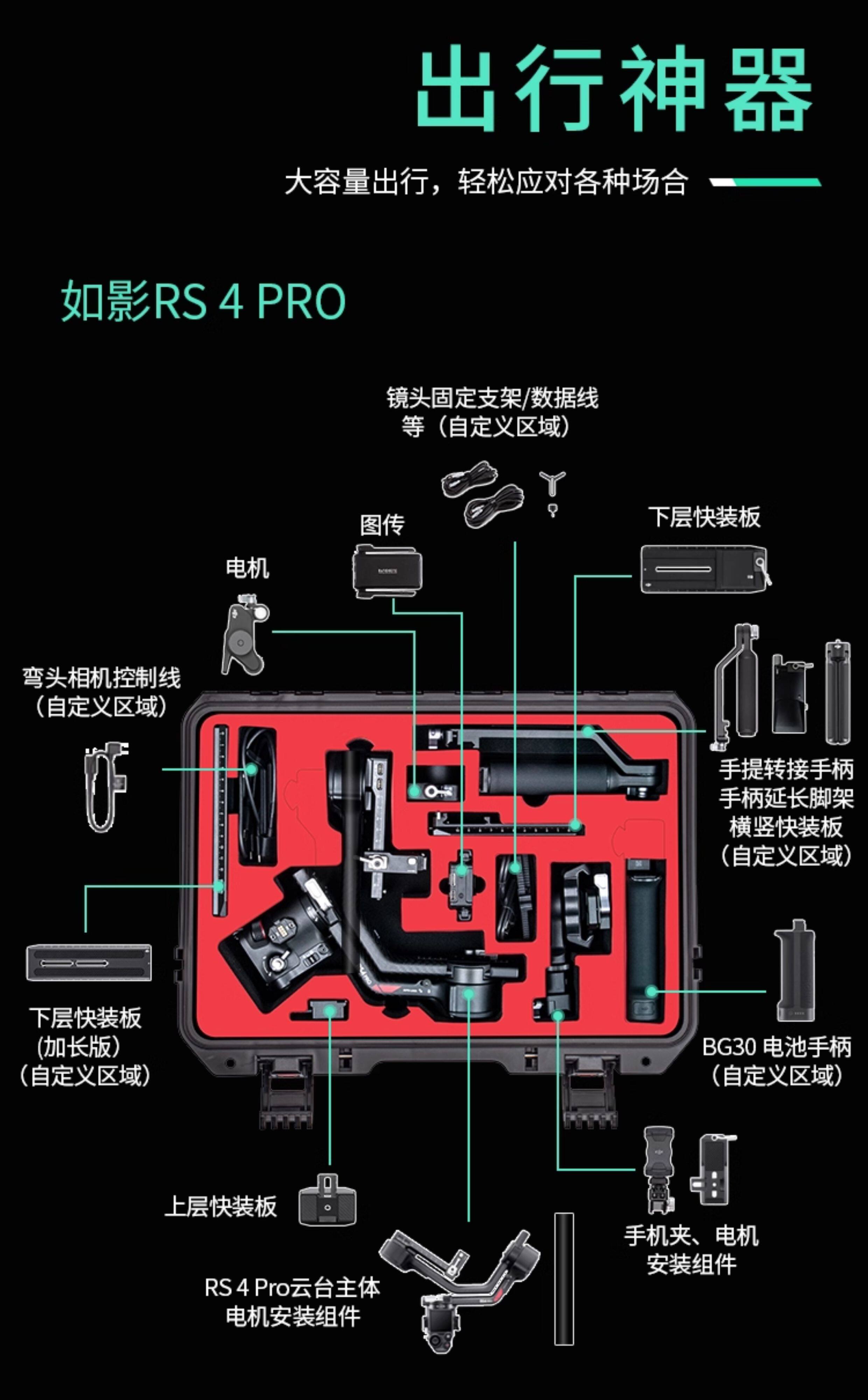 出行神器

大容量出行，轻松应对各种场合

如影RS 4 PRO

镜头固定支架/数据线等（自定义区域）

图传

下层快装板

电机

弯头相机控制线（自定义区域）

手提转接手柄
手柄延长脚架
横竖快装板
（自定义区域）

下层快装板
（加长版）
（自定义区域）

BG30 电池手柄
（自定义区域）

上层快装板

手机夹、电机安装组件

RS 4 Pro云台主体
电机安装组件