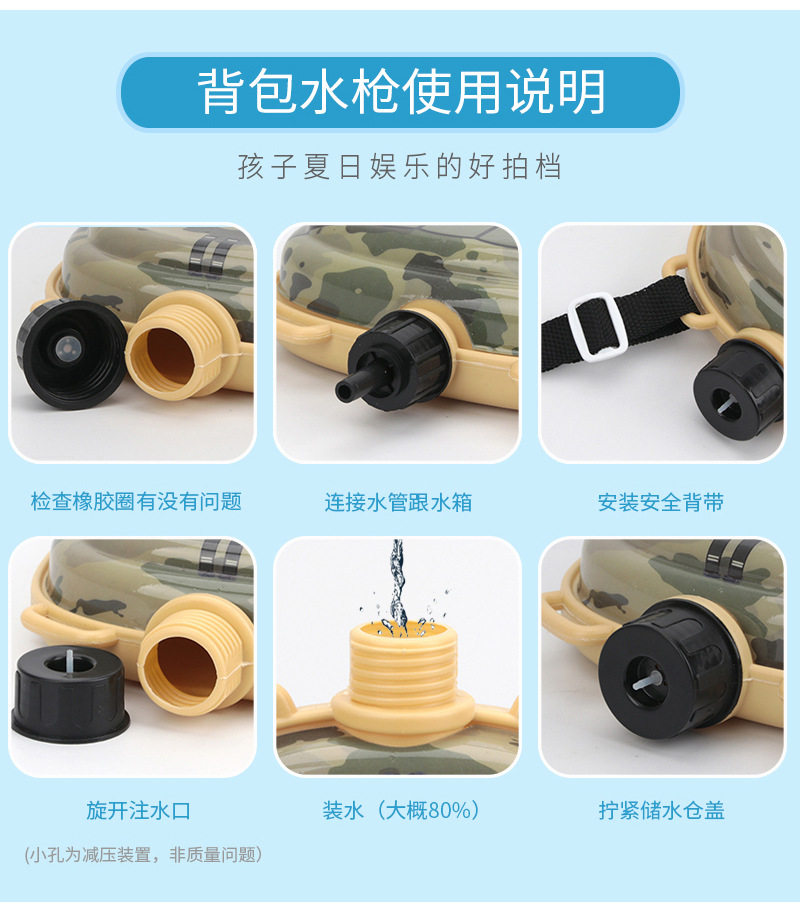 背包水枪使用说明

孩子夏日娱乐的好拍档

检查橡胶圈有没有问题

连接水管跟水箱

安装安全背带

旋开注水口

装水（大概80%）

拧紧储水仓盖

(小孔为减压装置，非质量问题)