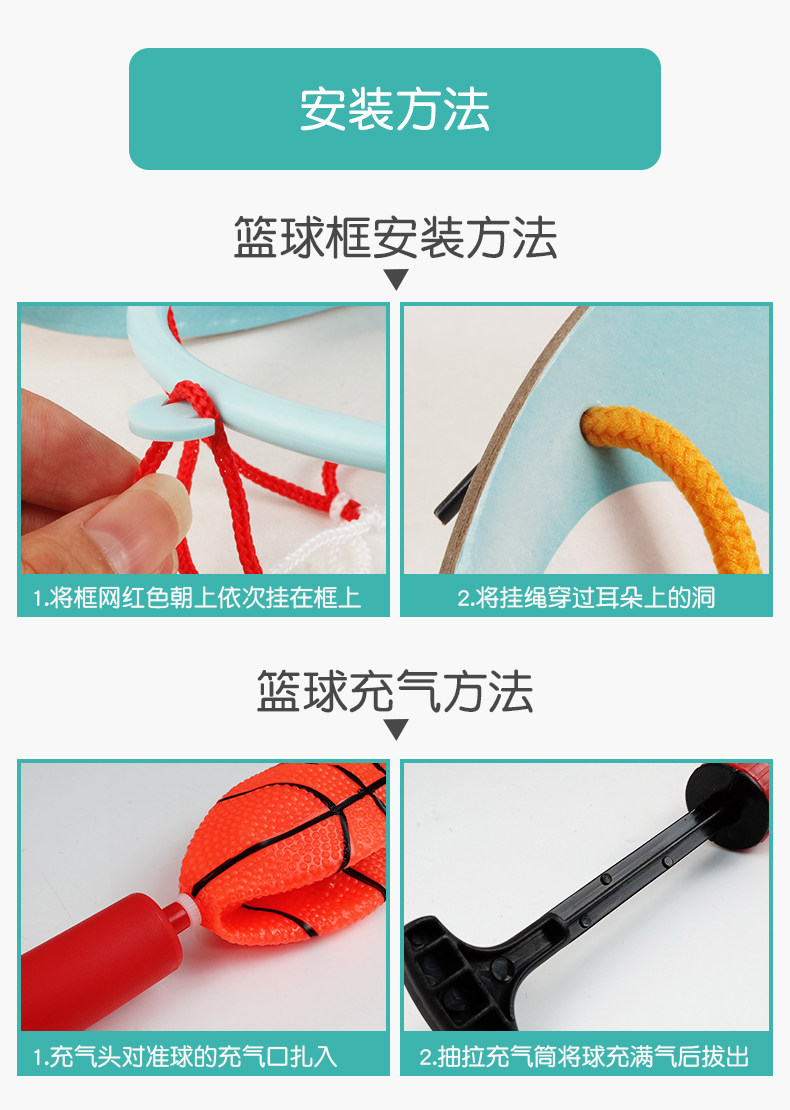 安装方法

篮球框安装方法

1.将框网红色朝上依次挂在框上

2.将挂绳穿过耳朵上的洞

篮球充气方法

1.充气头对准球的充气口扎入

2.抽拉充气筒将球充满气后拔出