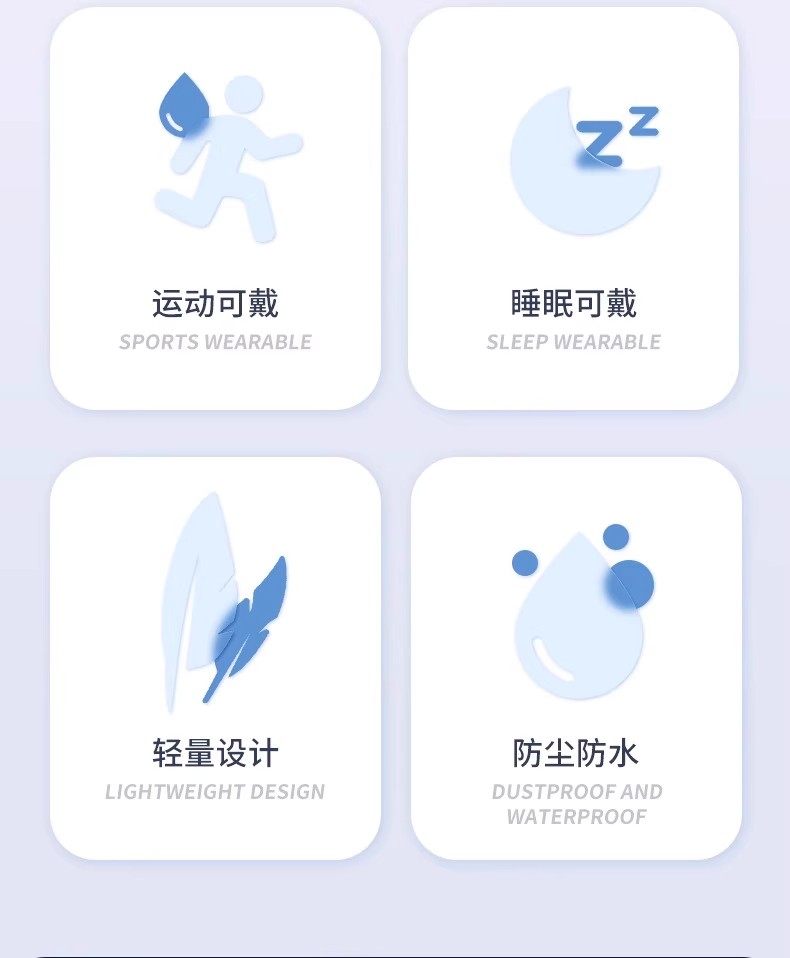 运动可戴
SPORTS WEARABLE

睡眠可戴
SLEEP WEARABLE

轻量设计
LIGHTWEIGHT DESIGN

防尘防水
DUSTPROOF AND WATERPROOF