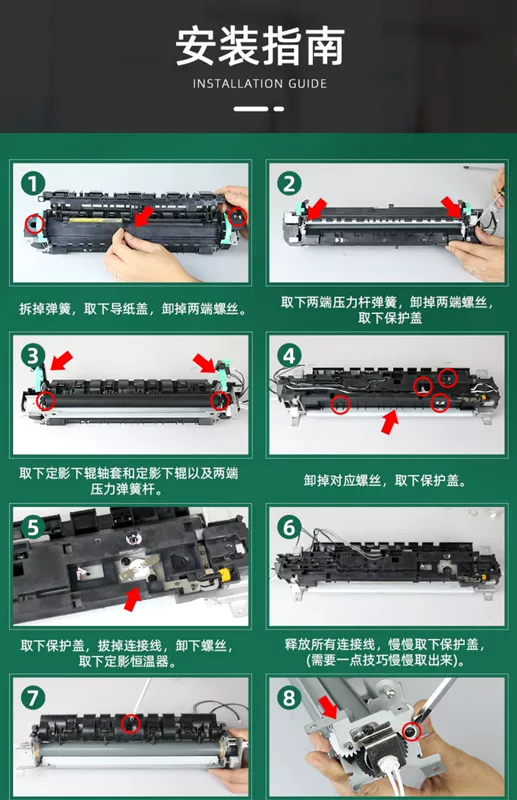 安装指南

INSTALLATION GUIDE

1

拆掉弹簧，取下导纸盖，卸掉两端螺丝。

2

取下两端压力杆弹簧，卸掉两端螺丝，取下保护盖

3

取下定影下辊轴套和定影下辊以及两端压力弹簧杆。

4

卸掉对应螺丝，取下保护盖。

5

取下保护盖，拔掉连接线，卸下螺丝，取下定影恒温器。

6

释放所有连接线，慢慢取下保护盖，(需要一点技巧慢慢取出来)。

7

8