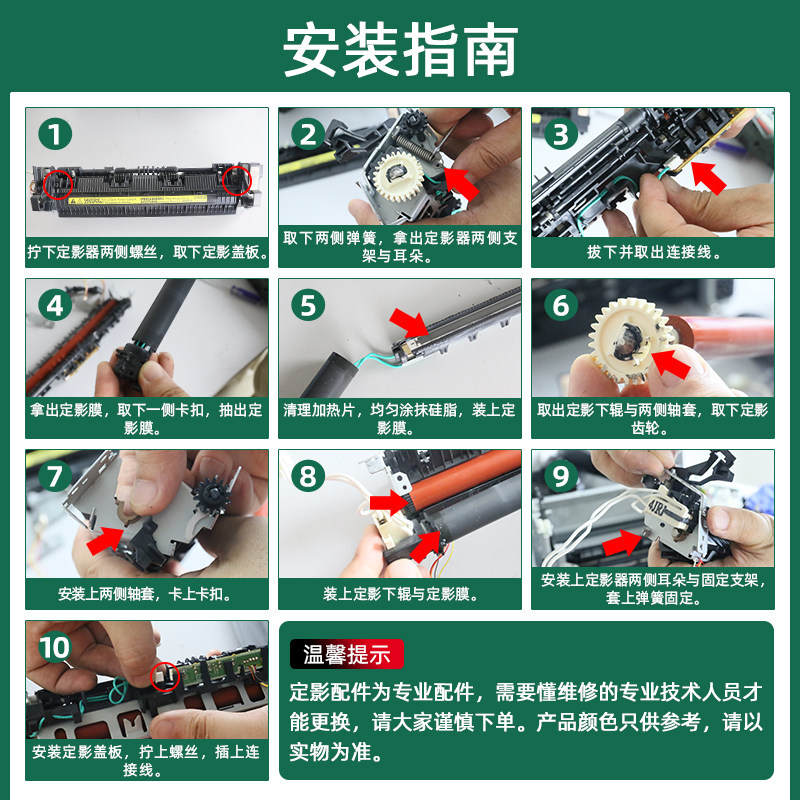 安装指南

1
拧下定影器两侧螺丝，取下定影盖板。

2
取下两侧弹簧，拿出定影器两侧支架与耳朵。

3
拔下并取出连接线。

4
拿出定影膜，取下一侧卡扣，抽出定影膜。

5
清理加热片，均匀涂抹硅脂，装上定影膜。

6
取出定影下辊与两侧轴套，取下定影齿轮。

7
安装上两侧轴套，卡上卡扣。

8
装上定影下辊与定影膜。

9
安装上定影器两侧耳朵与固定支架，套上弹簧固定。

10
安装定影盖板，拧上螺丝，插上连接线。

温馨提示
定影配件为专业配件，需要懂维修的专业技术人员才能更换，请大家谨慎下单。产品颜色只供参考，请以实物为准。