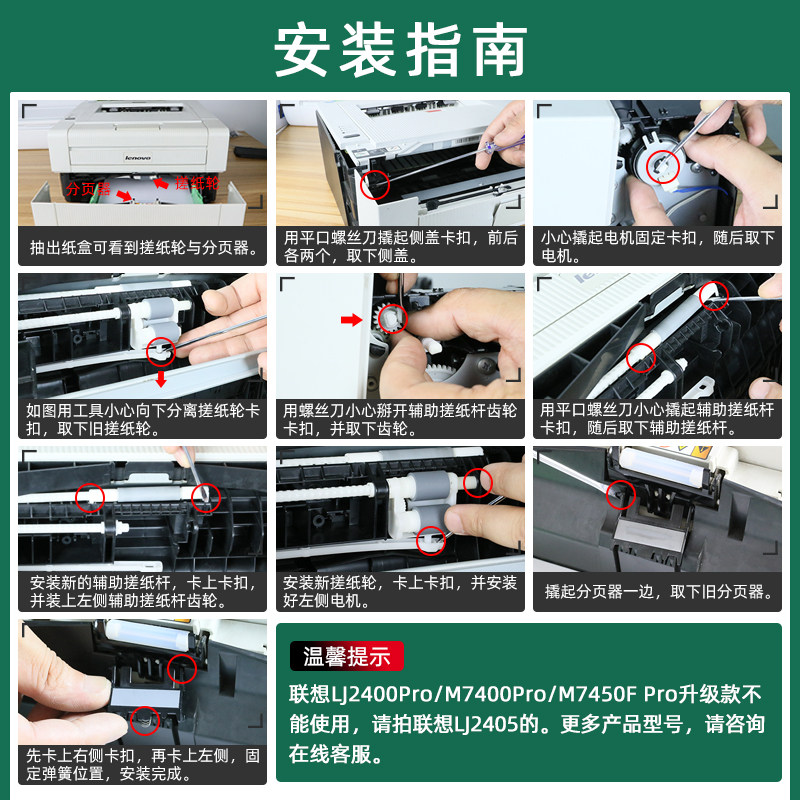 安装指南

lenovo

分页器

搓纸轮

抽出纸盒可看到搓纸轮与分页器。

用平口螺丝刀撬起侧盖卡扣，前后各两个，取下侧盖。

小心撬起电机固定卡扣，随后取下电机。

如图用工具小心向下分离搓纸轮卡扣，取下旧搓纸轮。

用螺丝刀小心掰开辅助搓纸杆齿轮卡扣，并取下齿轮。

用平口螺丝刀小心撬起辅助搓纸杆卡扣，随后取下辅助搓纸杆。

安装新的辅助搓纸杆，卡上卡扣，并装上左侧辅助搓纸杆齿轮。

安装新搓纸轮，卡上卡扣，并安装好左侧电机。

撬起分页器一边，取下旧分页器。

先卡上右侧卡扣，再卡上左侧，固定弹簧位置，安装完成。

温馨提示

联想LJ2400Pro/M7400Pro/M7450F Pro升级款不能使用，请拍联想LJ2405的。更多产品型号，请咨询在线客服。