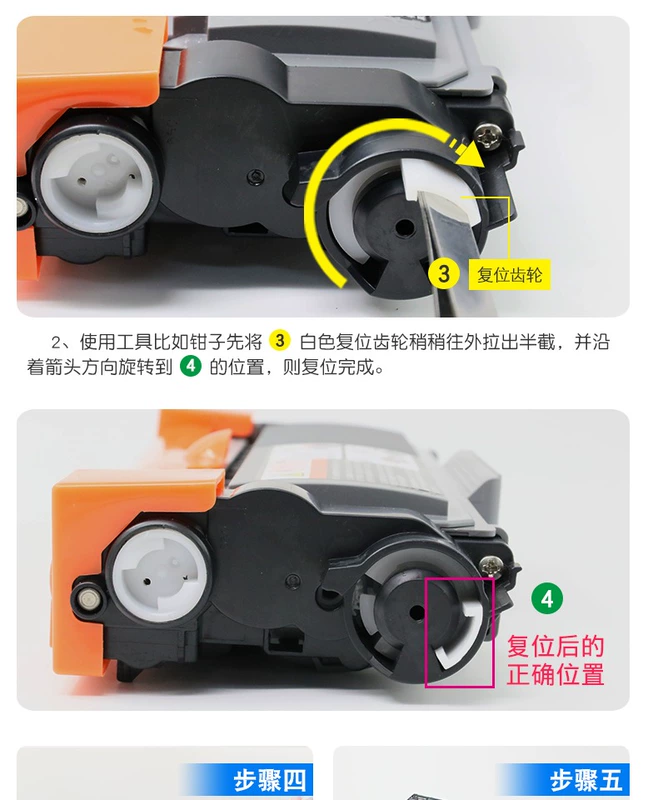 3 复位齿轮

2、使用工具比如钳子先将 3 白色复位齿轮稍稍往外拉出半截，并沿着箭头方向旋转到 4 的位置，则复位完成。

4

复位后的正确位置

步骤四

步骤五