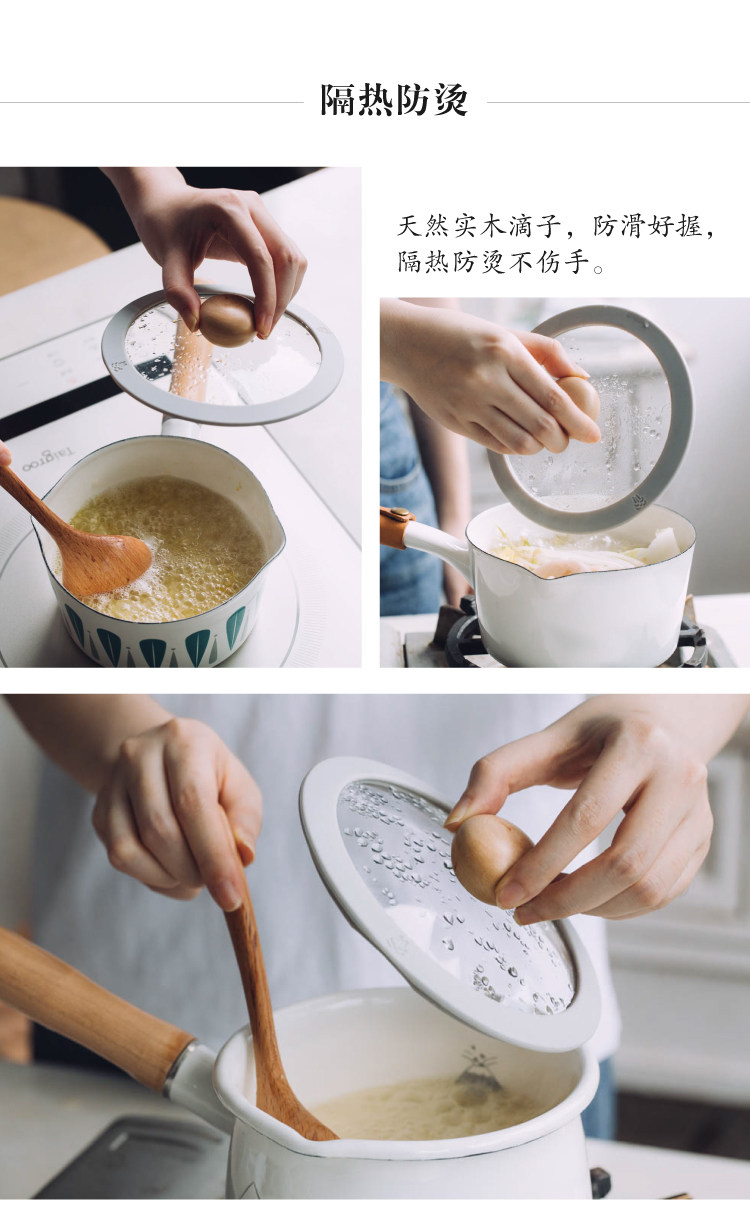 隔热防烫

天然实木滴子，防滑好握，隔热防烫不伤手。

Taigroo