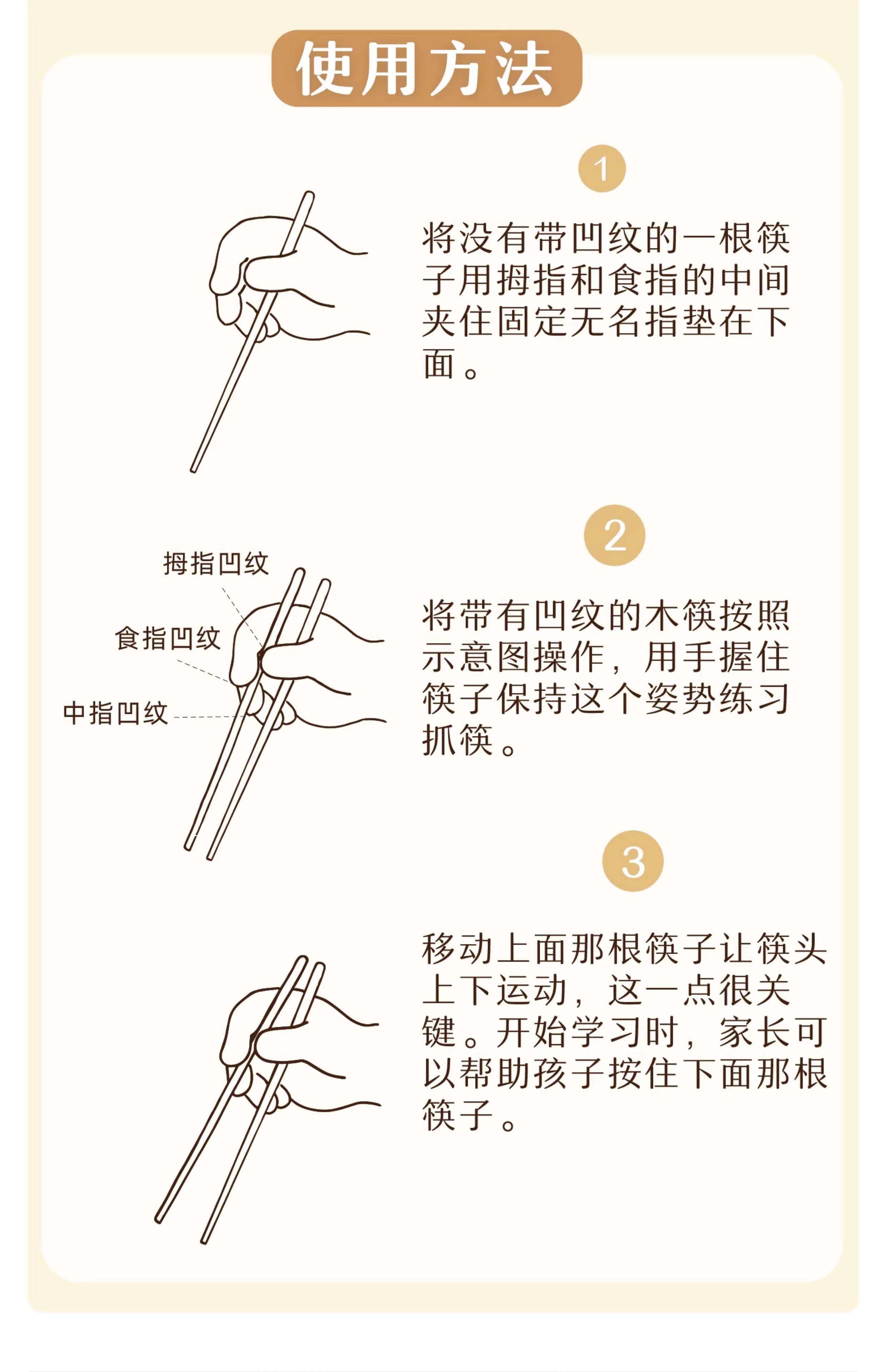 使用方法

1

将没有带凹纹的一根筷子用拇指和食指的中间夹住固定无名指垫在下面。

2

拇指凹纹

食指凹纹

中指凹纹

将带有凹纹的木筷按照示意图操作，用手握住筷子保持这个姿势练习抓筷。

3

移动上面那根筷子让筷头上下运动，这一点很关键。开始学习时，家长可以帮助孩子按住下面那根筷子。