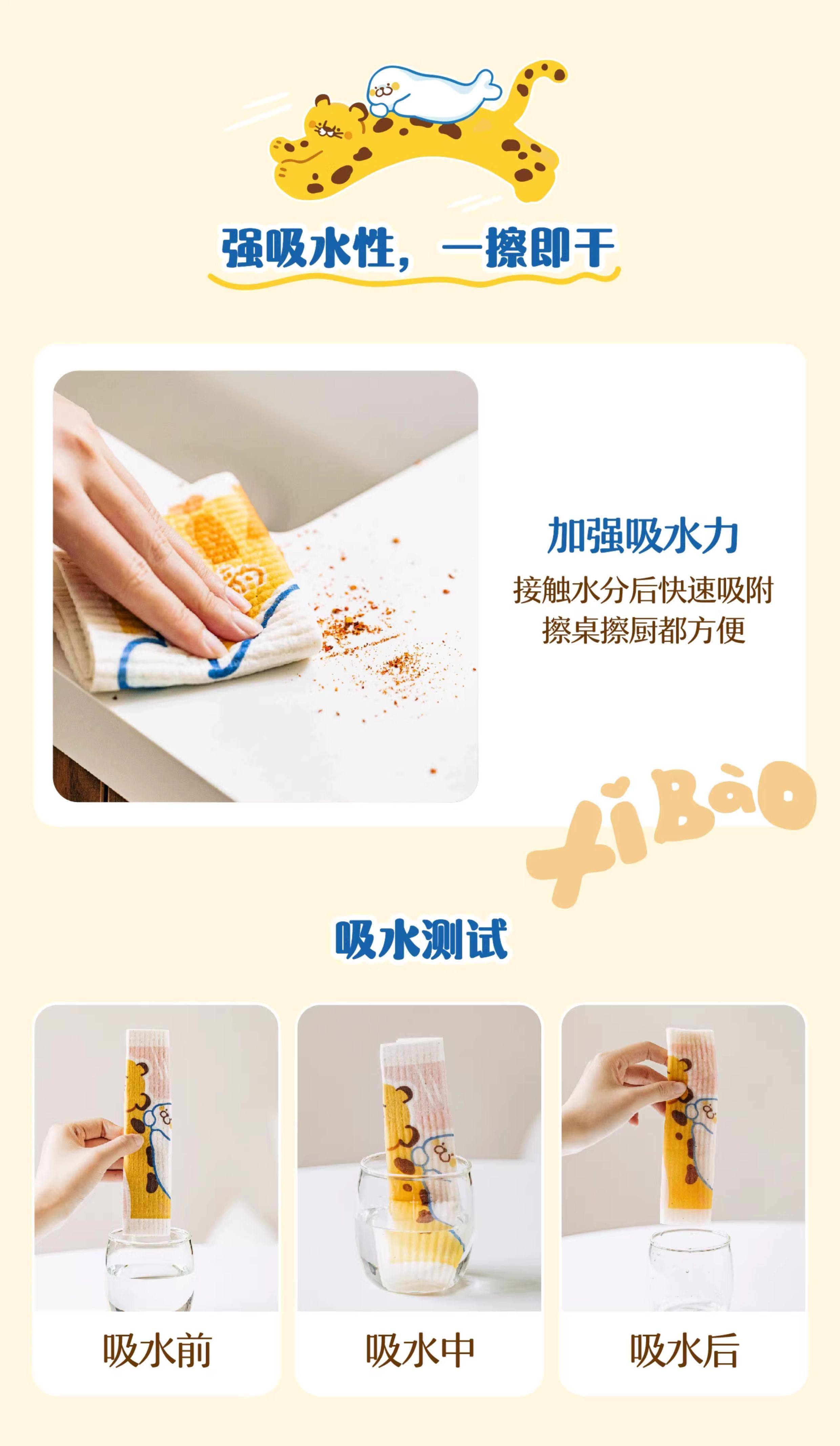 强吸水性，一擦即干

加强吸水力
接触水分后快速吸附
擦桌擦厨都方便

XiBào

吸水测试

吸水前

吸水中

吸水后