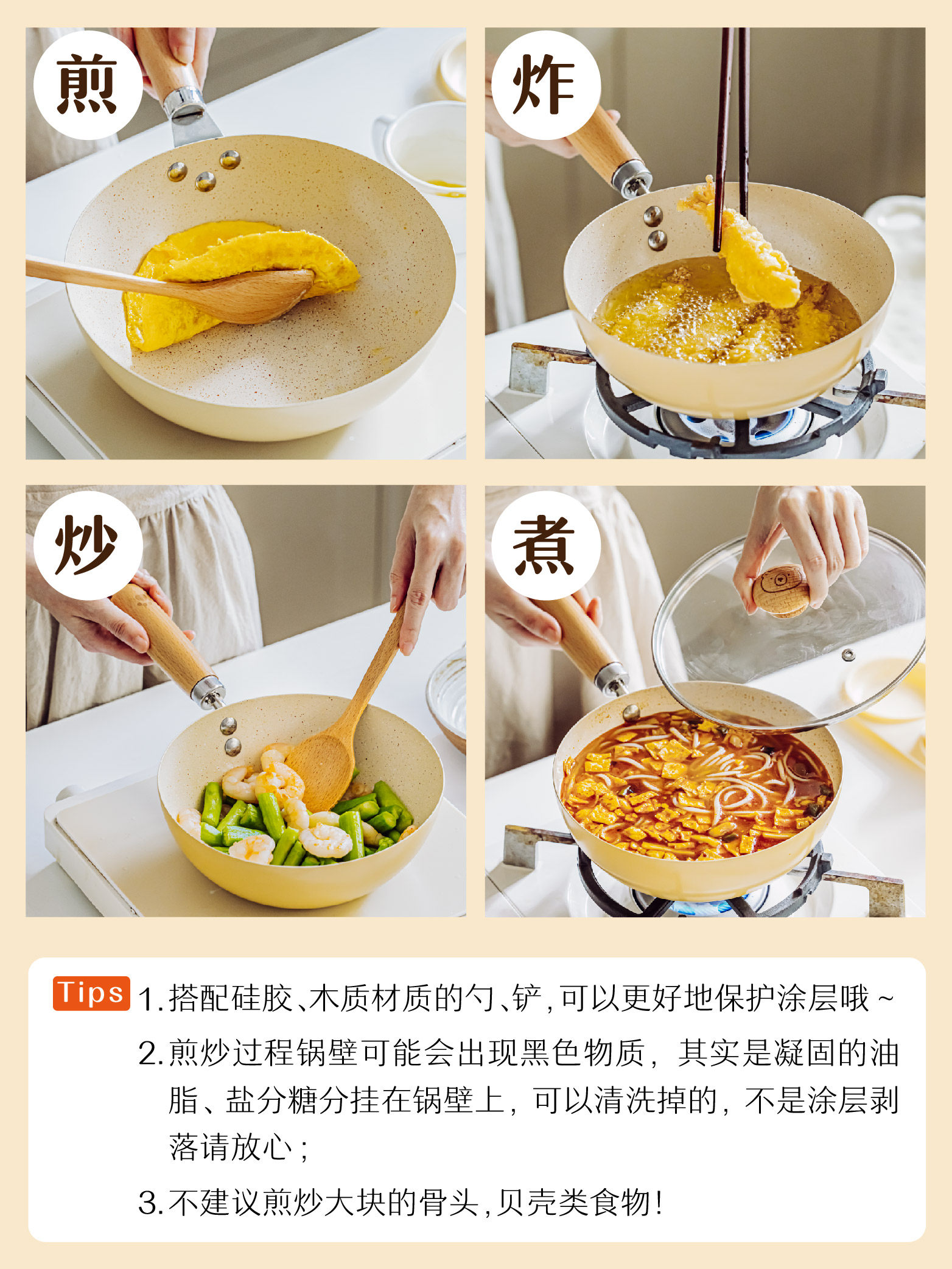 煎

炸

炒

煮

Tips 1.搭配硅胶、木质材质的勺、铲，可以更好地保护涂层哦~

2.煎炒过程锅壁可能会出现黑色物质，其实是凝固的油脂、盐分糖分挂在锅壁上，可以清洗掉的，不是涂层剥落请放心；

3.不建议煎炒大块的骨头，贝壳类食物！