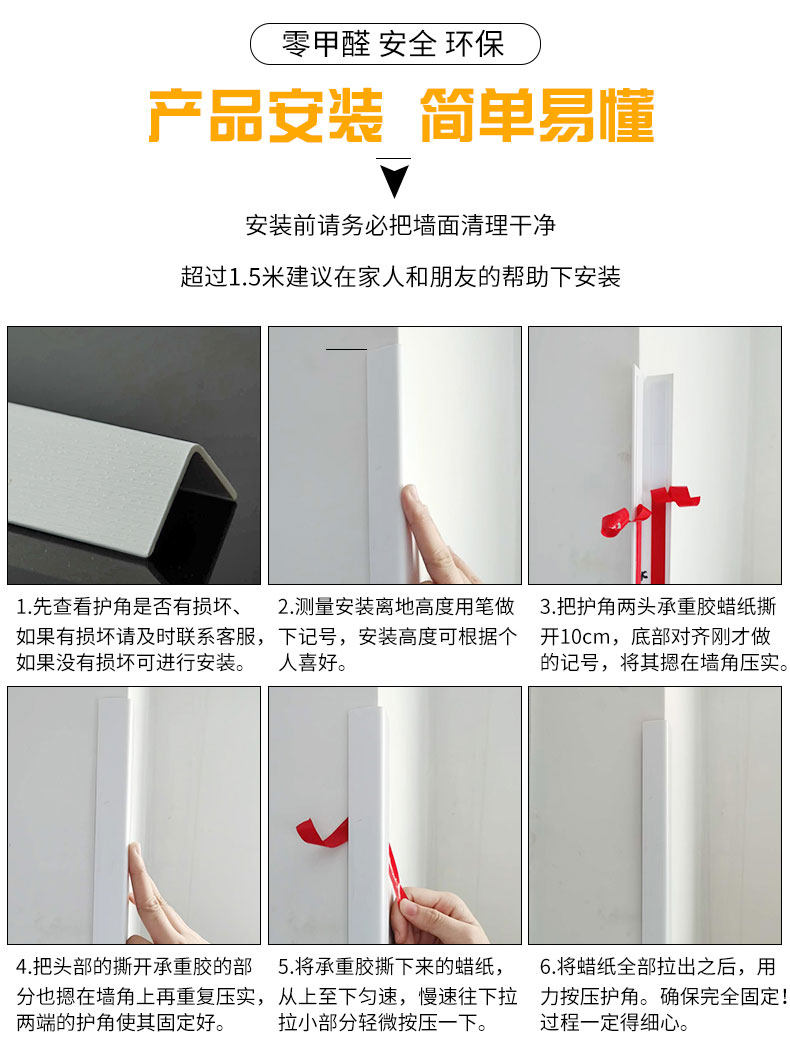 零甲醛 安全 环保

产品安装 简单易懂

安装前请务必把墙面清理干净

超过1.5米建议在家人和朋友的帮助下安装

1.先查看护角是否有损坏、如果有损坏请及时联系客服，如果没有损坏可进行安装。

2.测量安装离地高度用笔做下记号，安装高度可根据个人喜好。

3.把护角两头承重胶蜡纸撕开10cm，底部对齐刚才做的记号，将其摁在墙角压实。

4.把头部的撕开承重胶的部分也摁在墙角上再重复压实，两端的护角使其固定好。

5.将承重胶撕下来的蜡纸，从上至下匀速，慢速往下拉拉小部分轻微按压一下。

6.将蜡纸全部拉出之后，用力按压护角。确保完全固定！过程一定得细心。