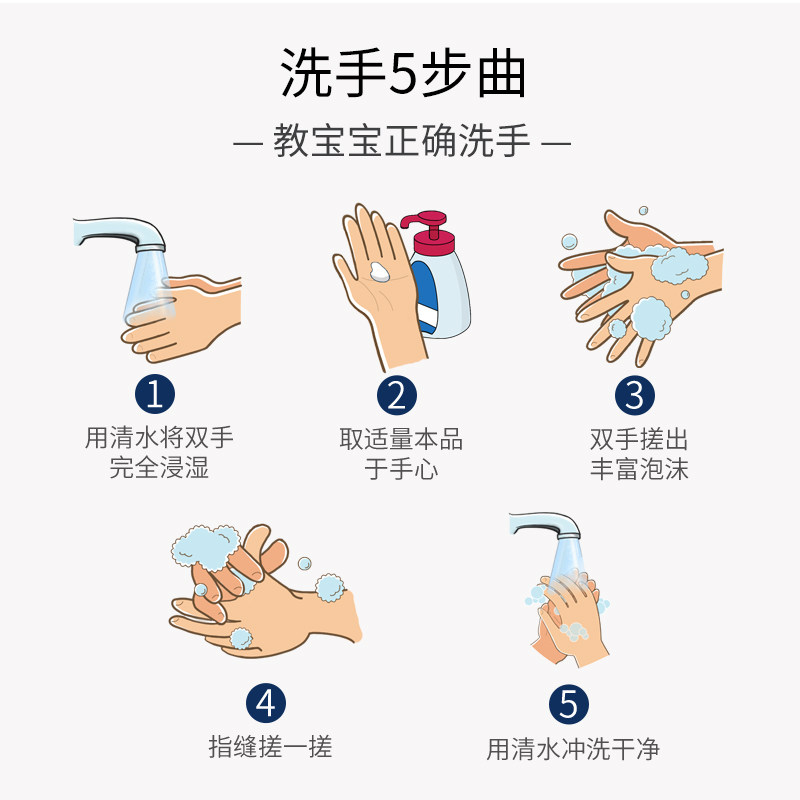 洗手5步曲

— 教宝宝正确洗手 —

1
用清水将双手完全浸湿

2
取适量本品于手心

3
双手搓出丰富泡沫

4
指缝搓一搓

5
用清水冲洗干净