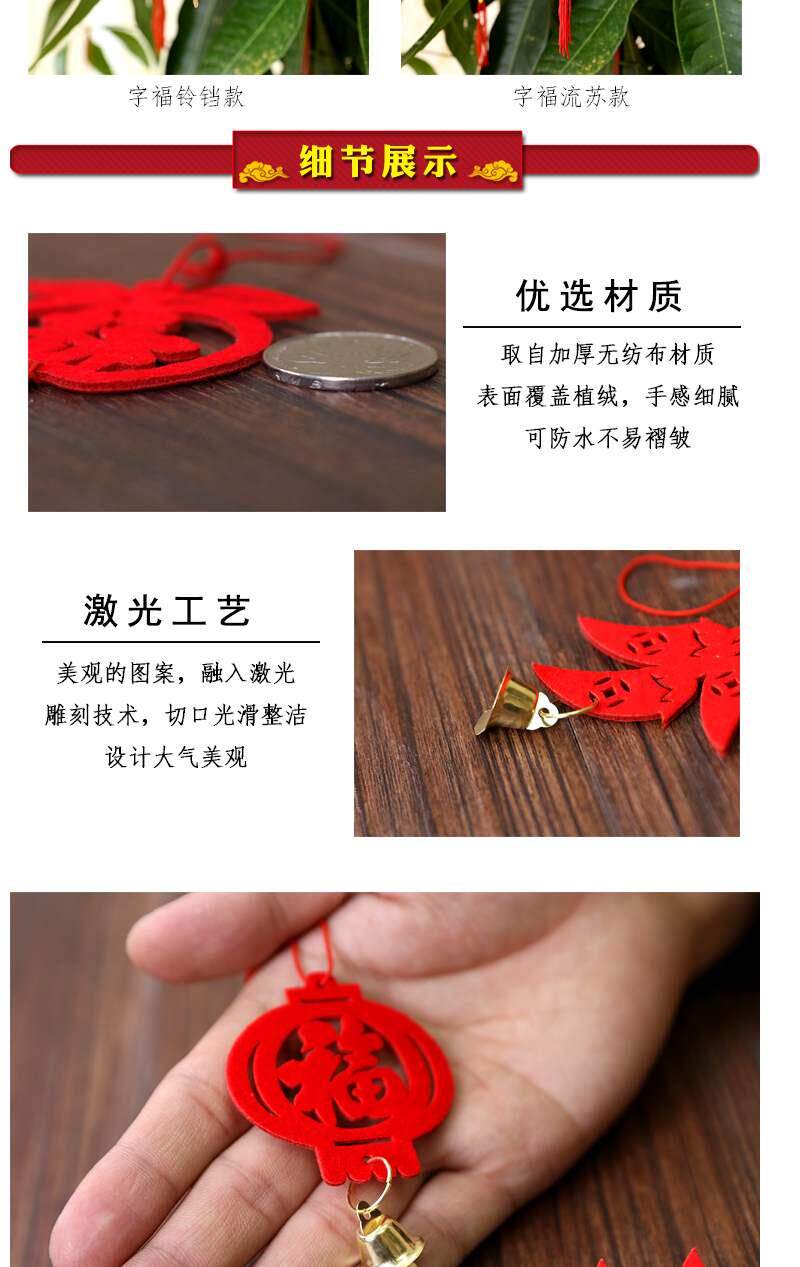 字福铃铛款

字福流苏款

细节展示

优选材质

取自加厚无纺布材质
表面覆盖植绒，手感细腻
可防水不易褶皱

激光工艺

美观的图案，融入激光
雕刻技术，切口光滑整洁
设计大气美观

福