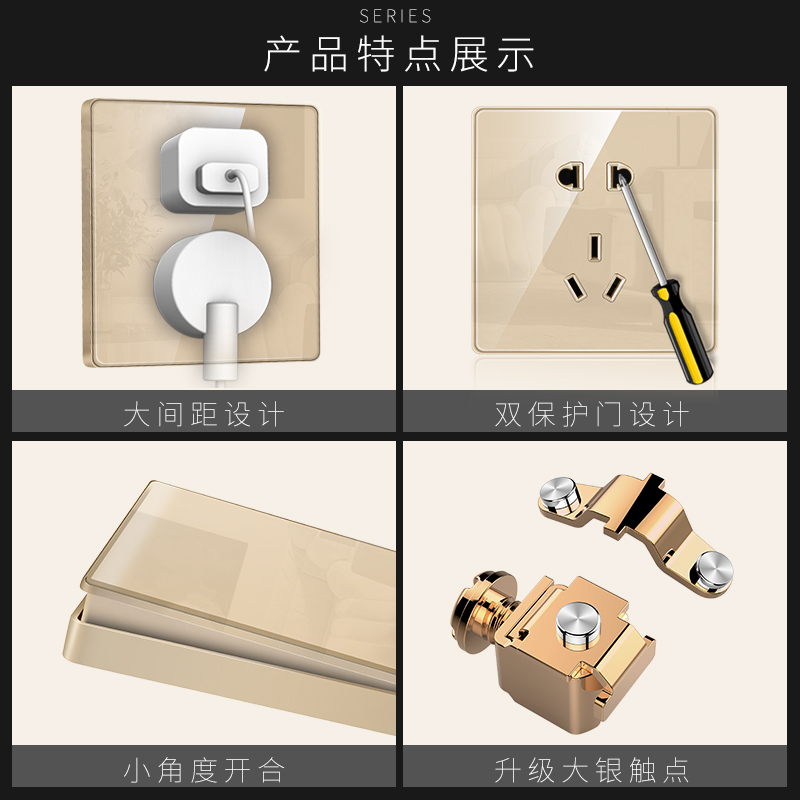 SERIES
产品特点展示

大间距设计

双保护门设计

小角度开合

升级大银触点