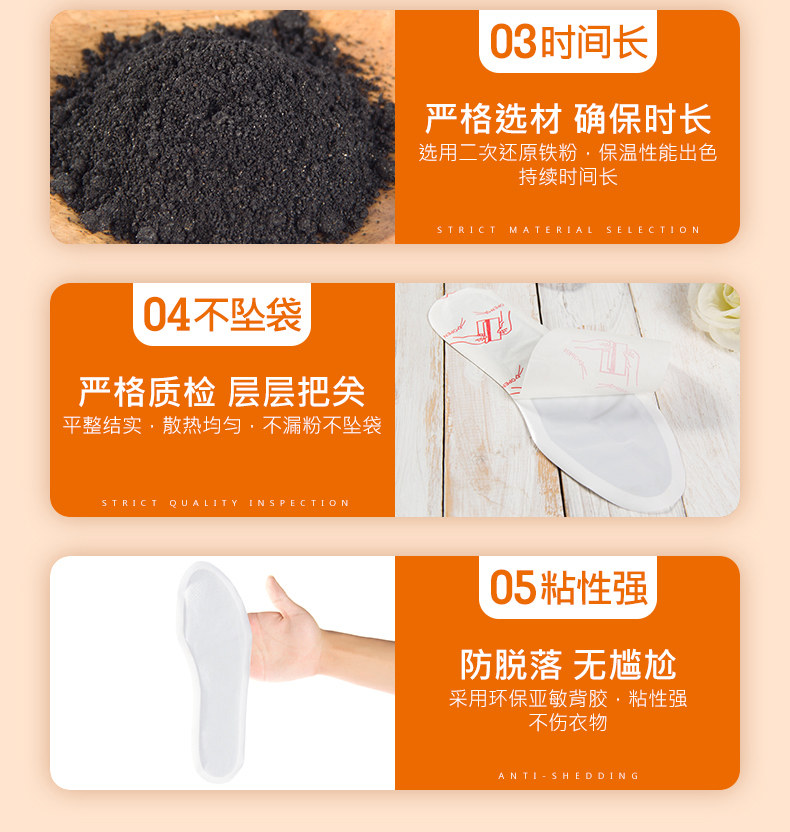 03时间长

严格选材 确保时长

选用二次还原铁粉 · 保温性能出色
持续时间长

STRICT MATERIAL SELECTION

04不坠袋

严格质检 层层把关

平整结实 · 散热均匀 · 不漏粉不坠袋

STRICT QUALITY INSPECTION

05粘性强

防脱落 无尴尬

采用环保亚敏背胶 · 粘性强
不伤衣物

ANTI-SHEDDING