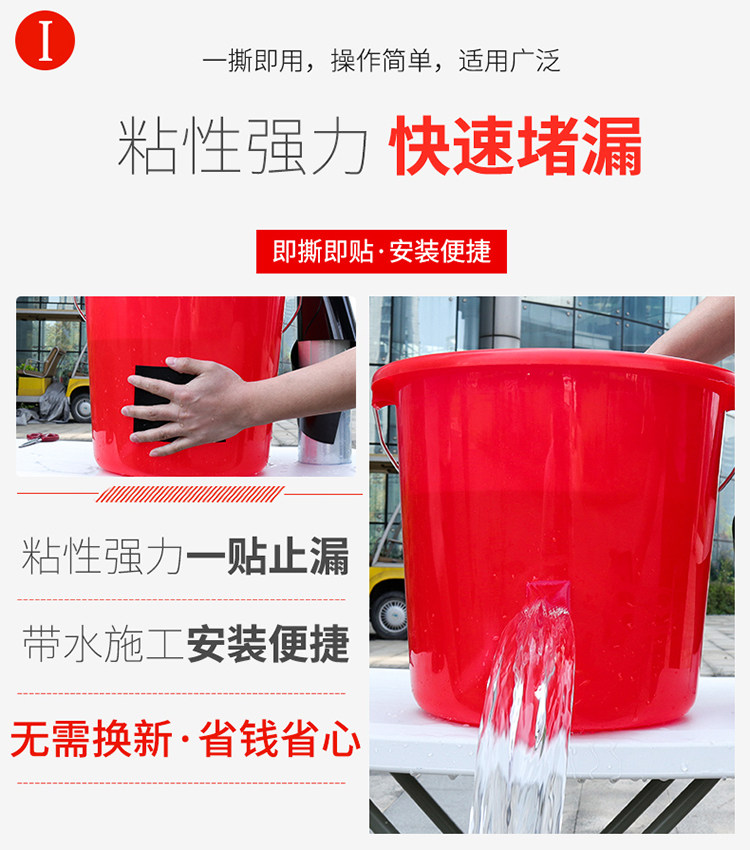 I

一撕即用，操作简单，适用广泛

粘性强力 快速堵漏

即撕即贴·安装便捷

粘性强力一贴止漏

带水施工安装便捷

无需换新·省钱省心