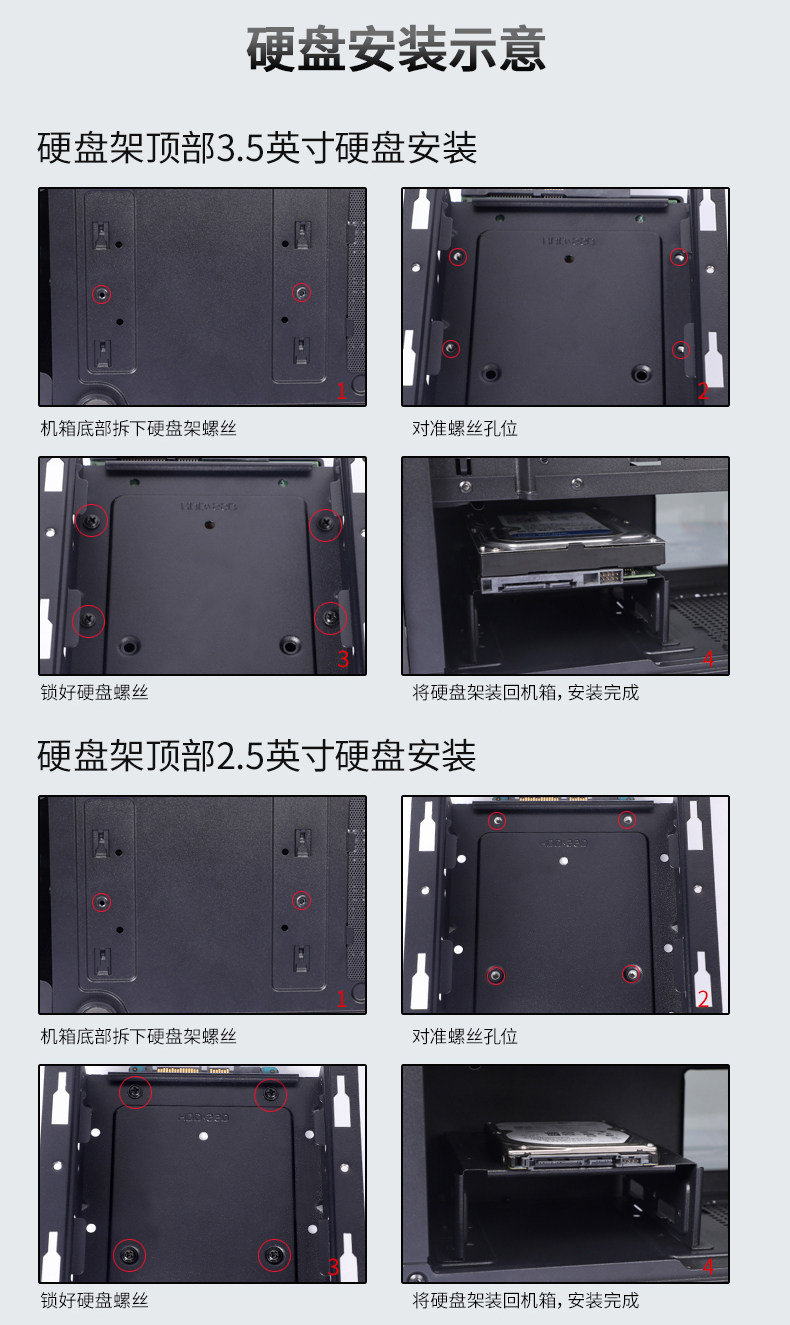 硬盘安装示意

硬盘架顶部3.5英寸硬盘安装

1
机箱底部拆下硬盘架螺丝

2
对准螺丝孔位

3
锁好硬盘螺丝

4
将硬盘架装回机箱，安装完成

硬盘架顶部2.5英寸硬盘安装

1
机箱底部拆下硬盘架螺丝

2
对准螺丝孔位

3
锁好硬盘螺丝

4
将硬盘架装回机箱，安装完成